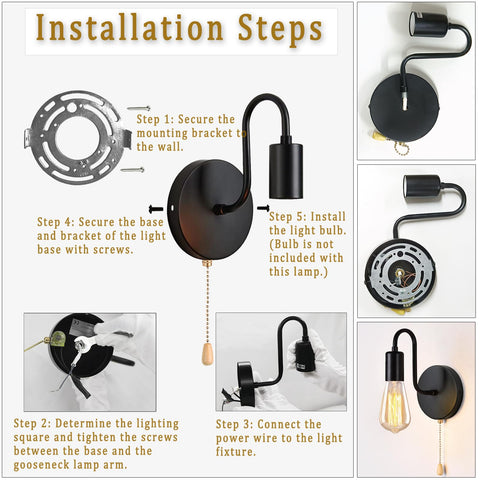 Installation Steps

Step 1: Secure the mounting bracket to the wall.

Step 4: Secure the base and bracket of the light base with screws.

Step 5: Install the light bulb. (Bulb is not included with this lamp.)

Step 2: Determine the lighting square and tighten the screws between the base and the gooseneck lamp arm.

Step 3: Connect the power wire to the light fixture.