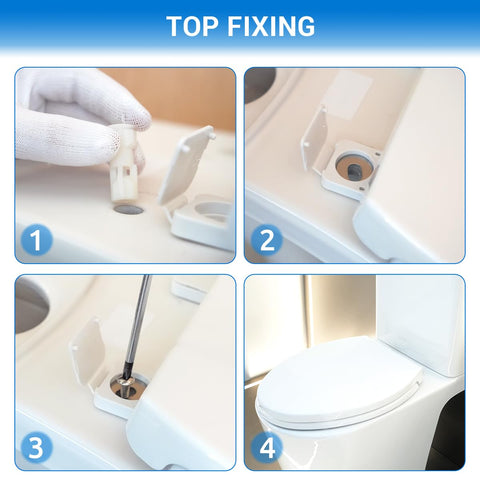 TOP FIXING

1

2

3

4