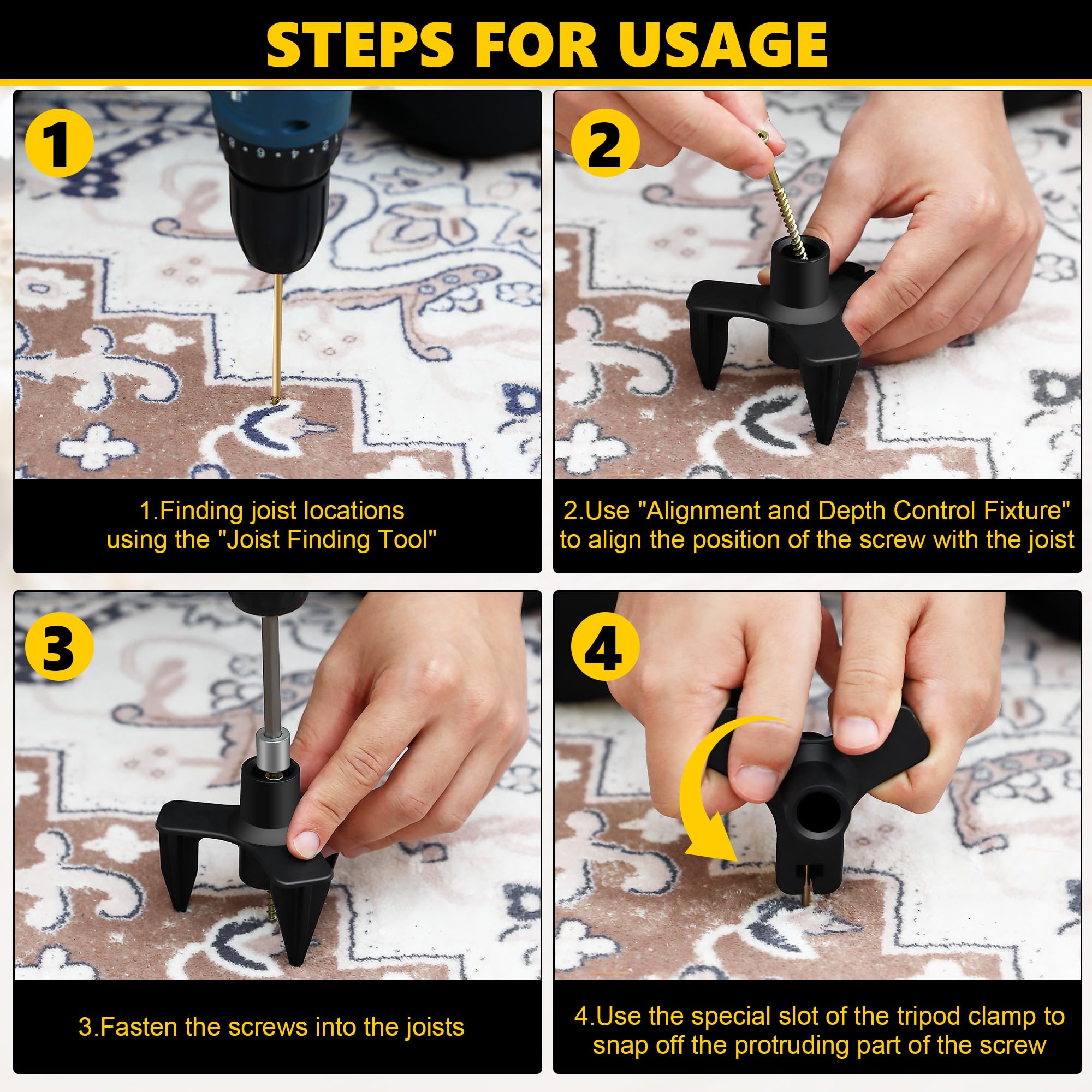 STEPS FOR USAGE

1

1.Finding joist locations using the "Joist Finding Tool"

2

2.Use "Alignment and Depth Control Fixture" to align the position of the screw with the joist

3

3.Fasten the screws into the joists

4

4.Use the special slot of the tripod clamp to snap off the protruding part of the screw