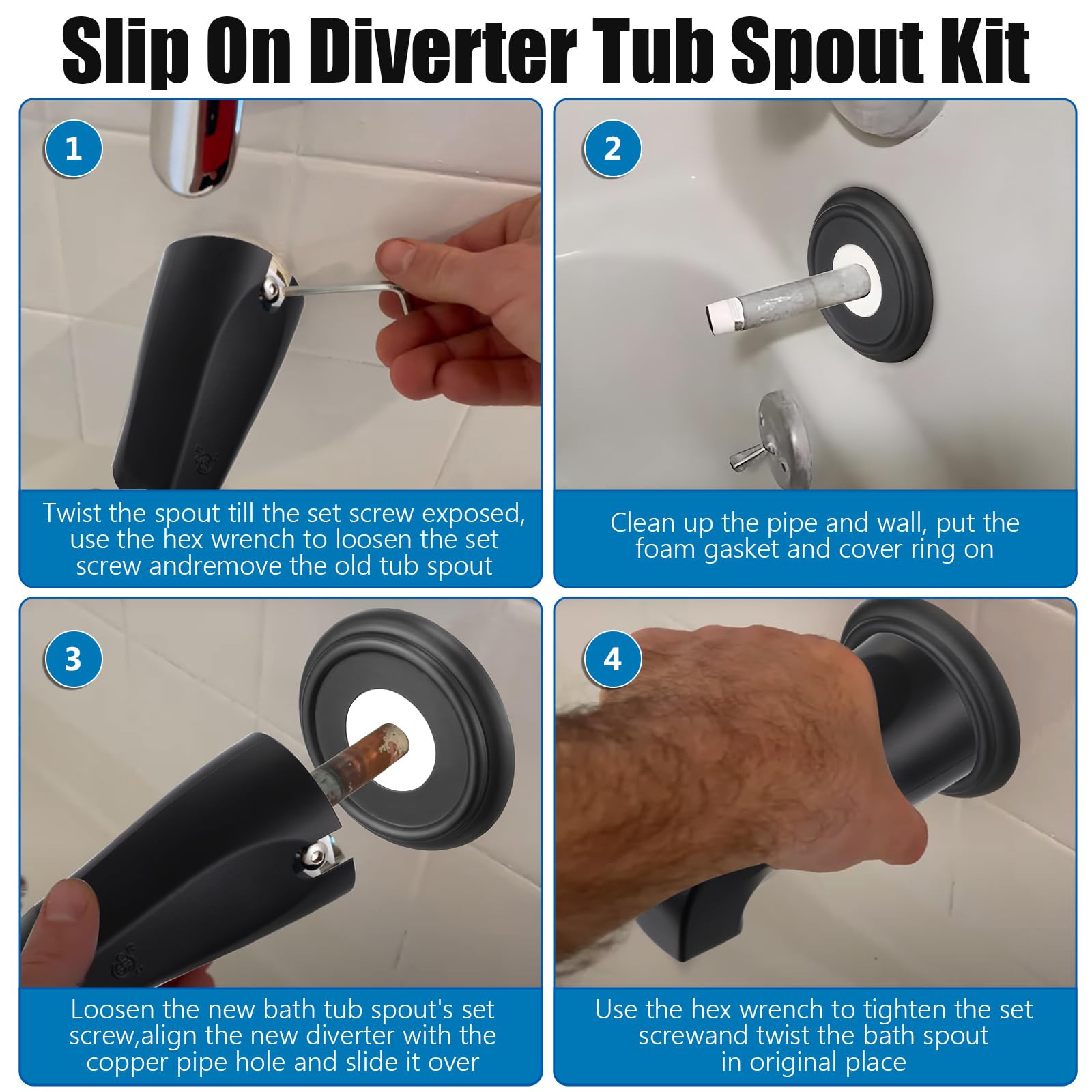 Slip On Diverter Tub Spout Kit

1

Twist the spout till the set screw exposed, use the hex wrench to loosen the set screw andremove the old tub spout

2

Clean up the pipe and wall, put the foam gasket and cover ring on

3

Loosen the new bath tub spout's set screw,align the new diverter with the copper pipe hole and slide it over

4

Use the hex wrench to tighten the set screwand twist the bath spout in original place