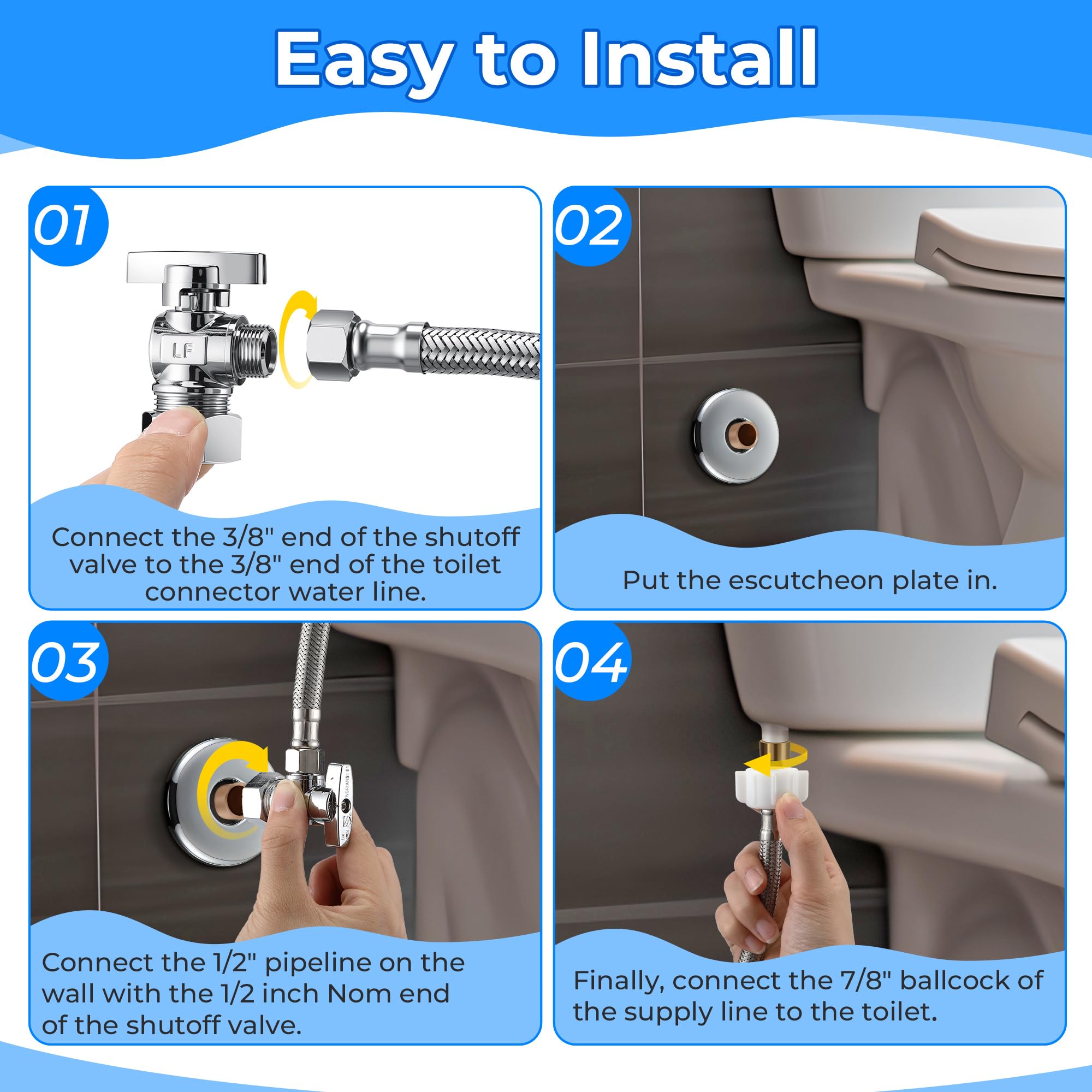 Easy to Install

01

LF

Connect the 3/8" end of the shutoff valve to the 3/8" end of the toilet connector water line.

02

Put the escutcheon plate in.

03

Connect the 1/2" pipeline on the wall with the 1/2 inch Nom end of the shutoff valve.

04

Finally, connect the 7/8" ballcock of the supply line to the toilet.