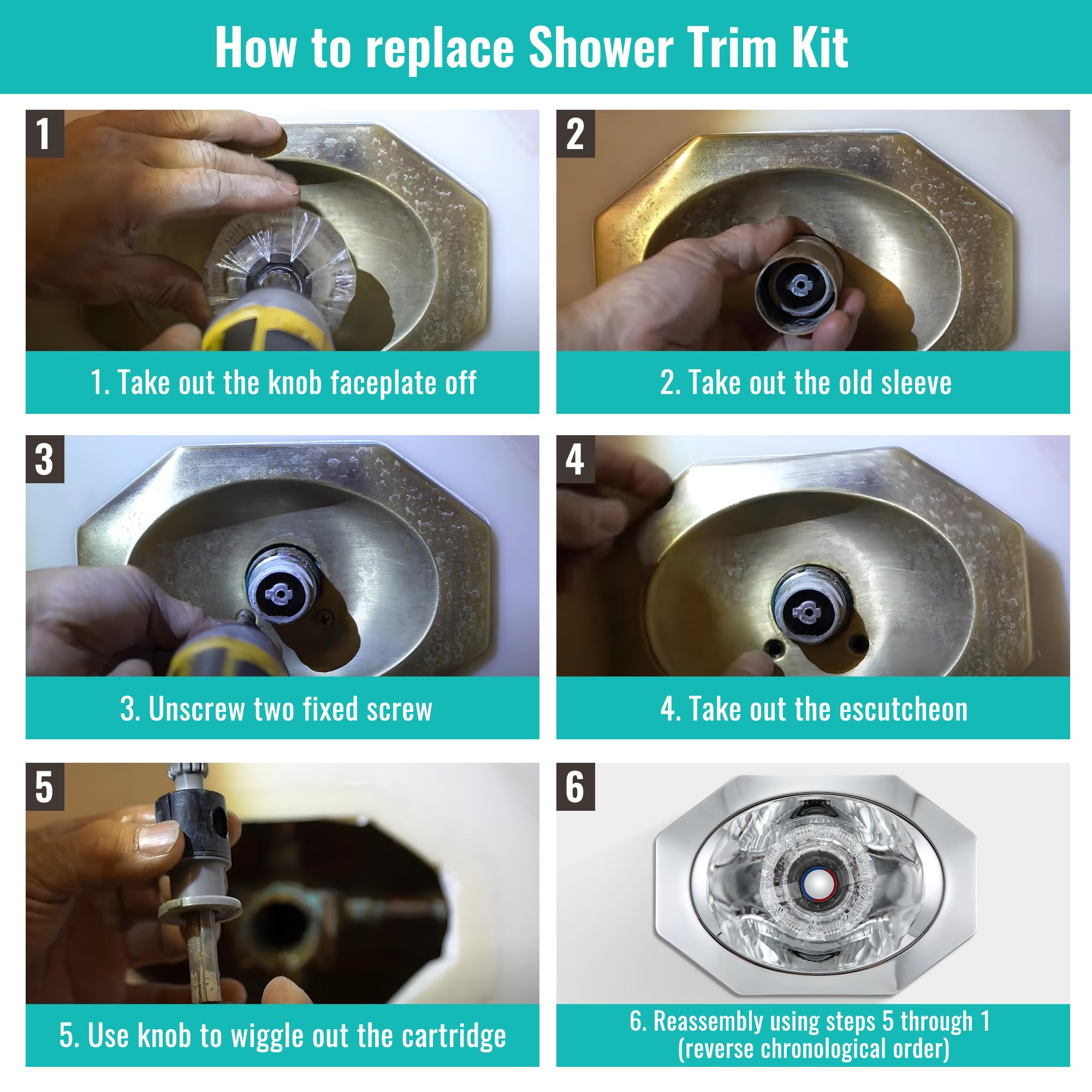 How to replace Shower Trim Kit

1

1. Take out the knob faceplate off

2

2. Take out the old sleeve

3

3. Unscrew two fixed screw

4

4. Take out the escutcheon

5

5. Use knob to wiggle out the cartridge

6

6. Reassembly using steps 5 through 1 (reverse chronological order)