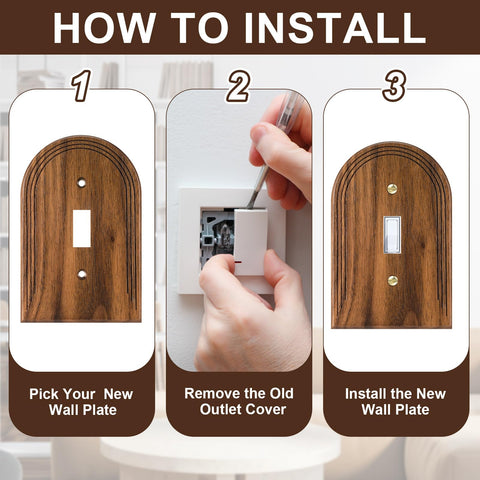 HOW TO INSTALL

1

Pick Your New Wall Plate

2

Remove the Old Outlet Cover

3

Install the New Wall Plate