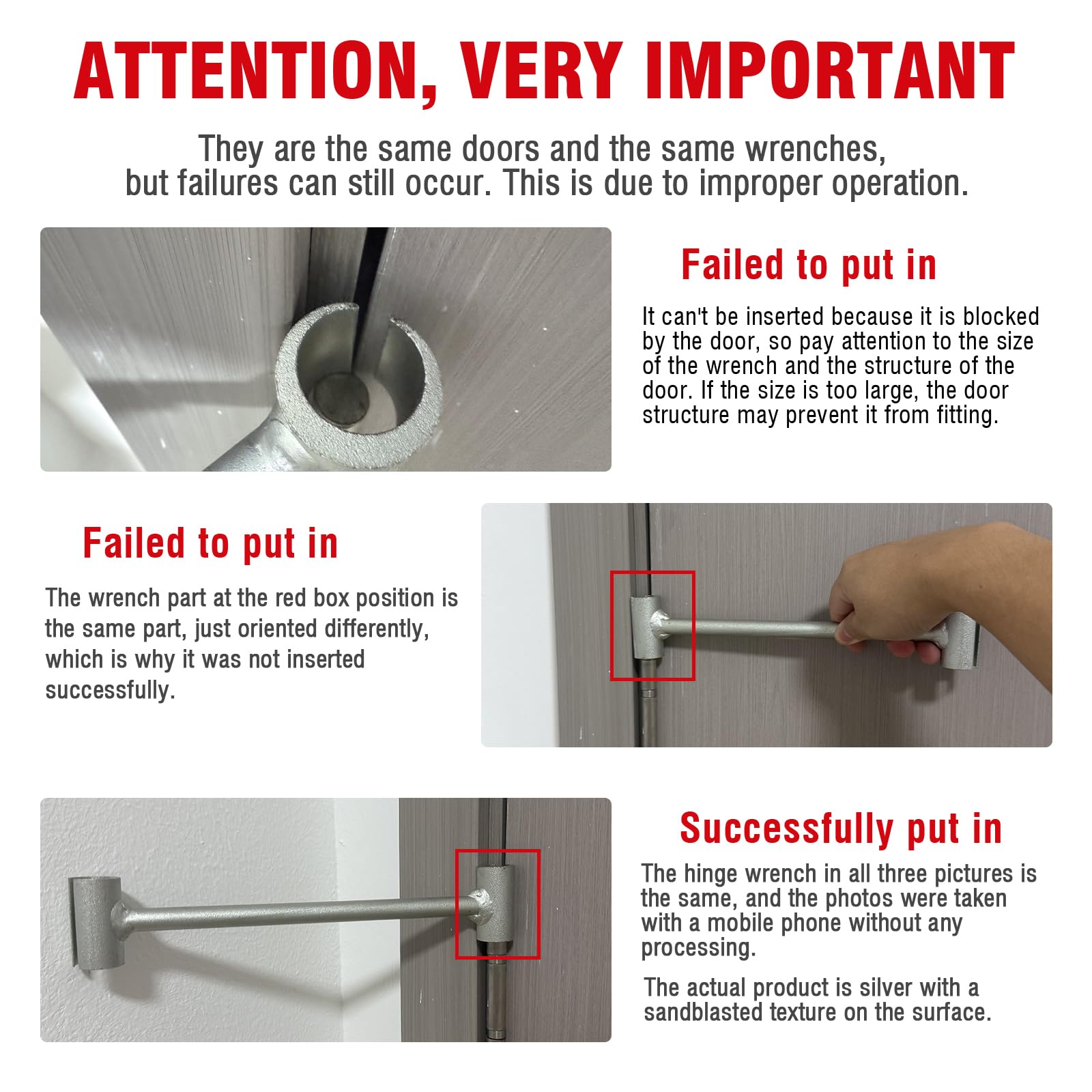 ATTENTION, VERY IMPORTANT

They are the same doors and the same wrenches, but failures can still occur. This is due to improper operation.

Failed to put in

It can't be inserted because it is blocked by the door, so pay attention to the size of the wrench and the structure of the door. If the size is too large, the door structure may prevent it from fitting.

Failed to put in

The wrench part at the red box position is the same part, just oriented differently, which is why it was not inserted successfully.

Successfully put in

The hinge wrench in all three pictures is the same, and the photos were taken with a mobile phone without any processing.

The actual product is silver with a sandblasted texture on the surface.