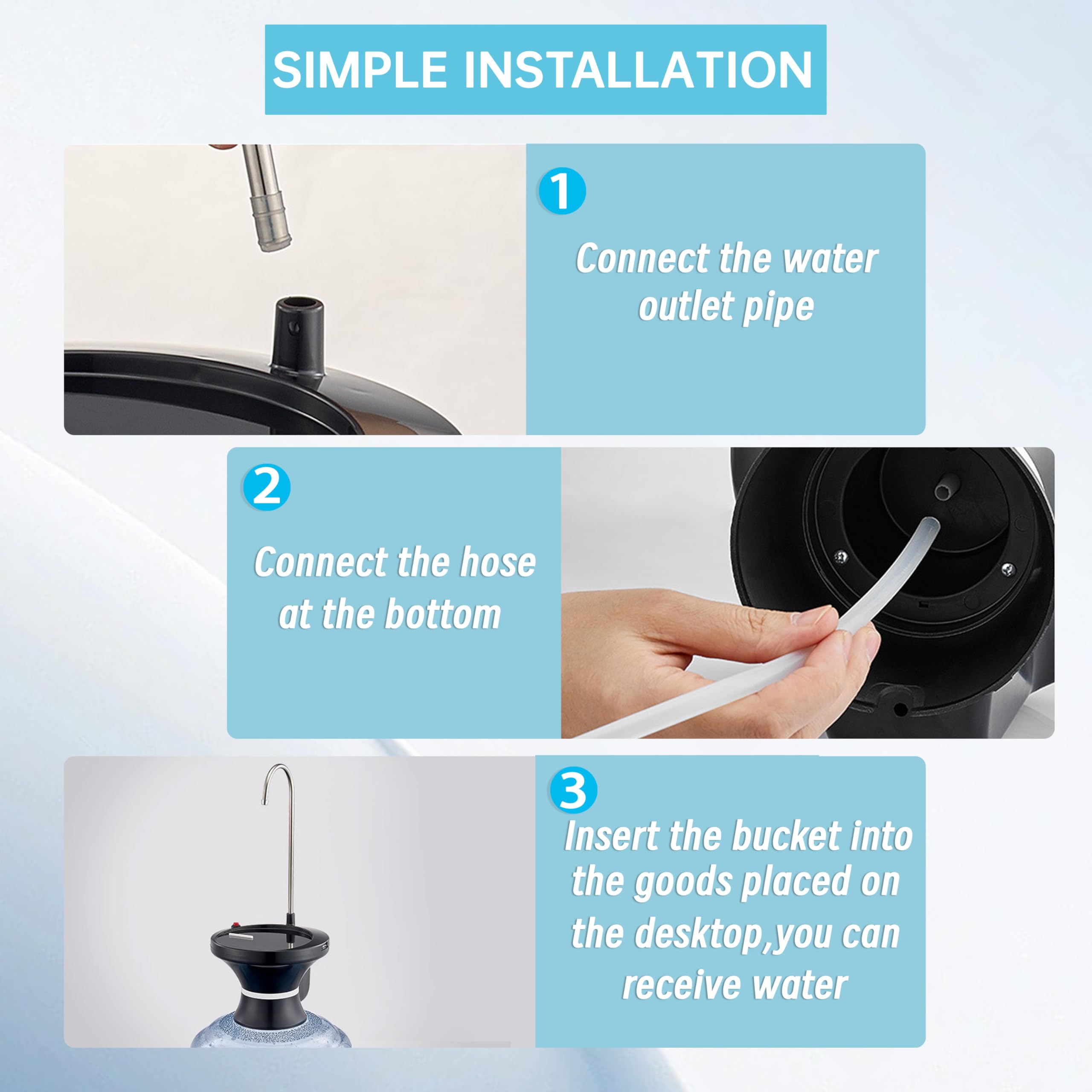 SIMPLE INSTALLATION

1

Connect the water outlet pipe

2

Connect the hose at the bottom

3

Insert the bucket into the goods placed on the desktop,you can receive water