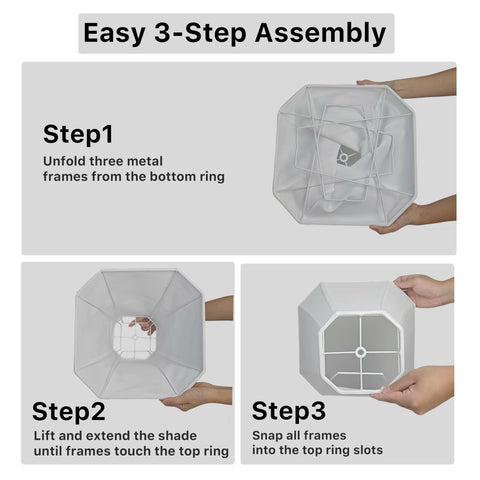 Easy 3-Step Assembly

Step1

Unfold three metal frames from the bottom ring

Step2

Lift and extend the shade until frames touch the top ring

Step3

Snap all frames into the top ring slots