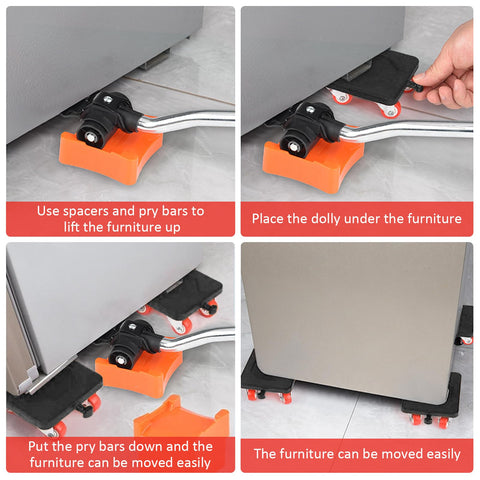 Use spacers and pry bars to lift the furniture up

Place the dolly under the furniture

Put the pry bars down and the furniture can be moved easily

The furniture can be moved easily