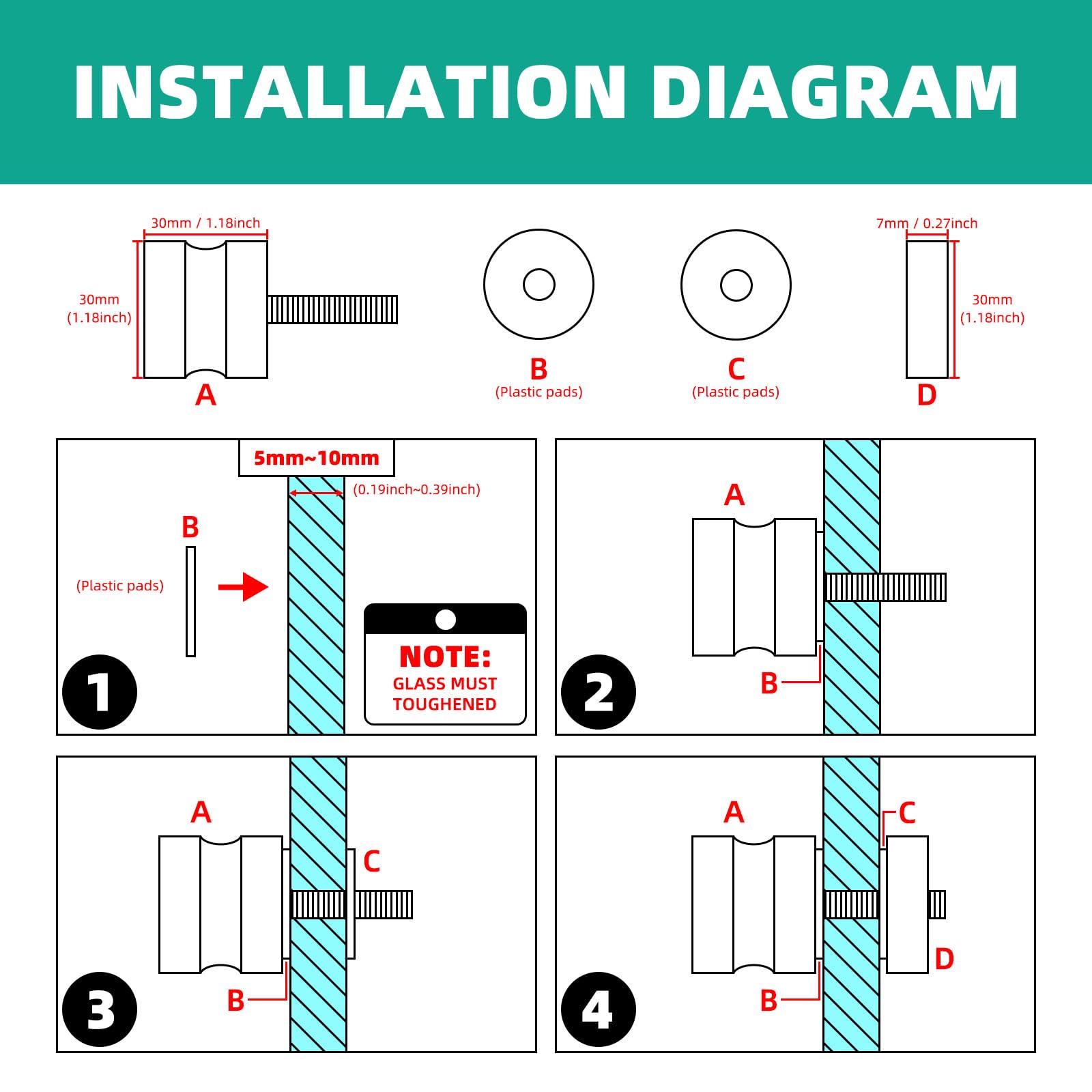 INSTALLATION DIAGRAM

30mm / 1.18inch

30mm (1.18inch)

A

B
(Plastic pads)

C
(Plastic pads)

7mm / 0.27inch

30mm (1.18inch)

D

5mm~10mm

(0.19inch~0.39inch)

B

(Plastic pads)

NOTE:
GLASS MUST TOUGHENED

1

A

B

2

A

C

B

3

A

C

D

B

4