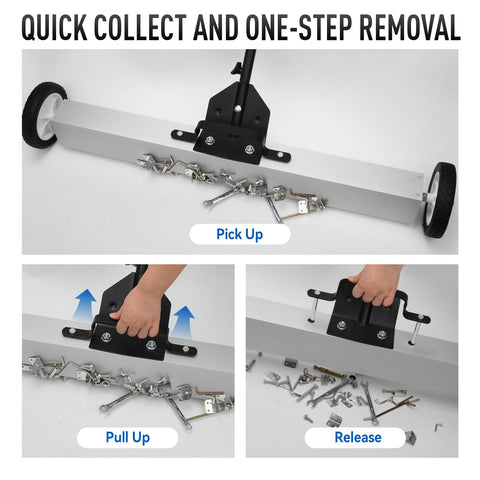 QUICK COLLECT AND ONE-STEP REMOVAL

Pick Up

Pull Up

Release