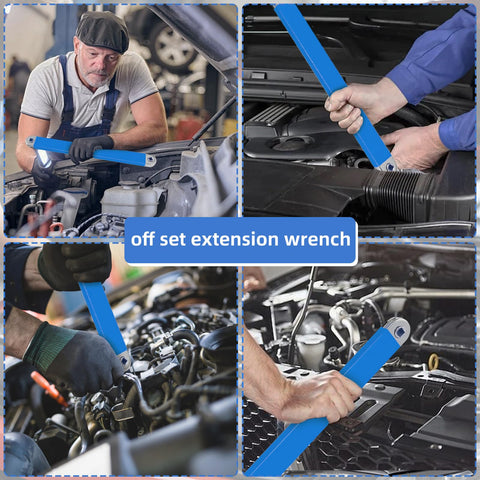 off set extension wrench