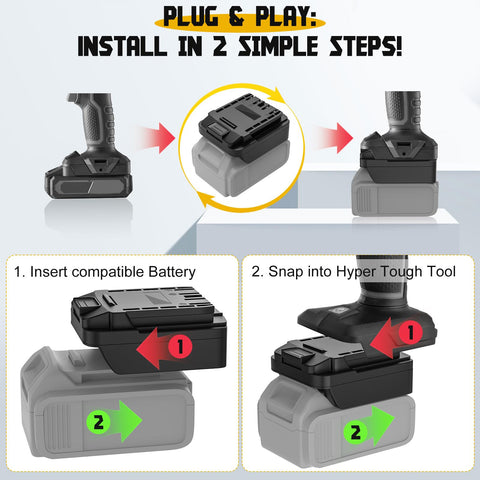 PLUG & PLAY:
INSTALL IN 2 SIMPLE STEPS!

1. Insert compatible Battery

1

2

2. Snap into Hyper Tough Tool

1

2