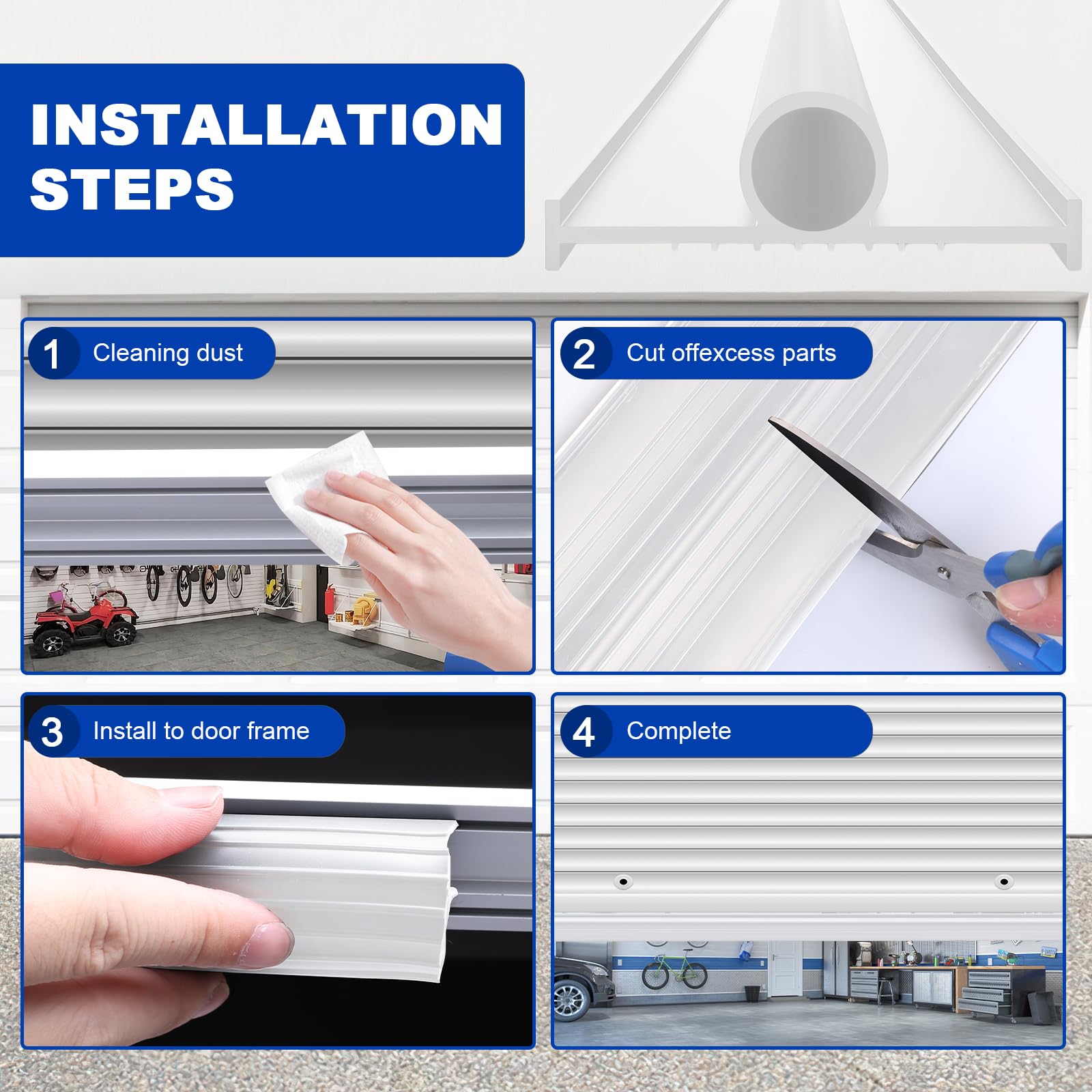 INSTALLATION STEPS

1 Cleaning dust

2 Cut offexcess parts

3 Install to door frame

4 Complete