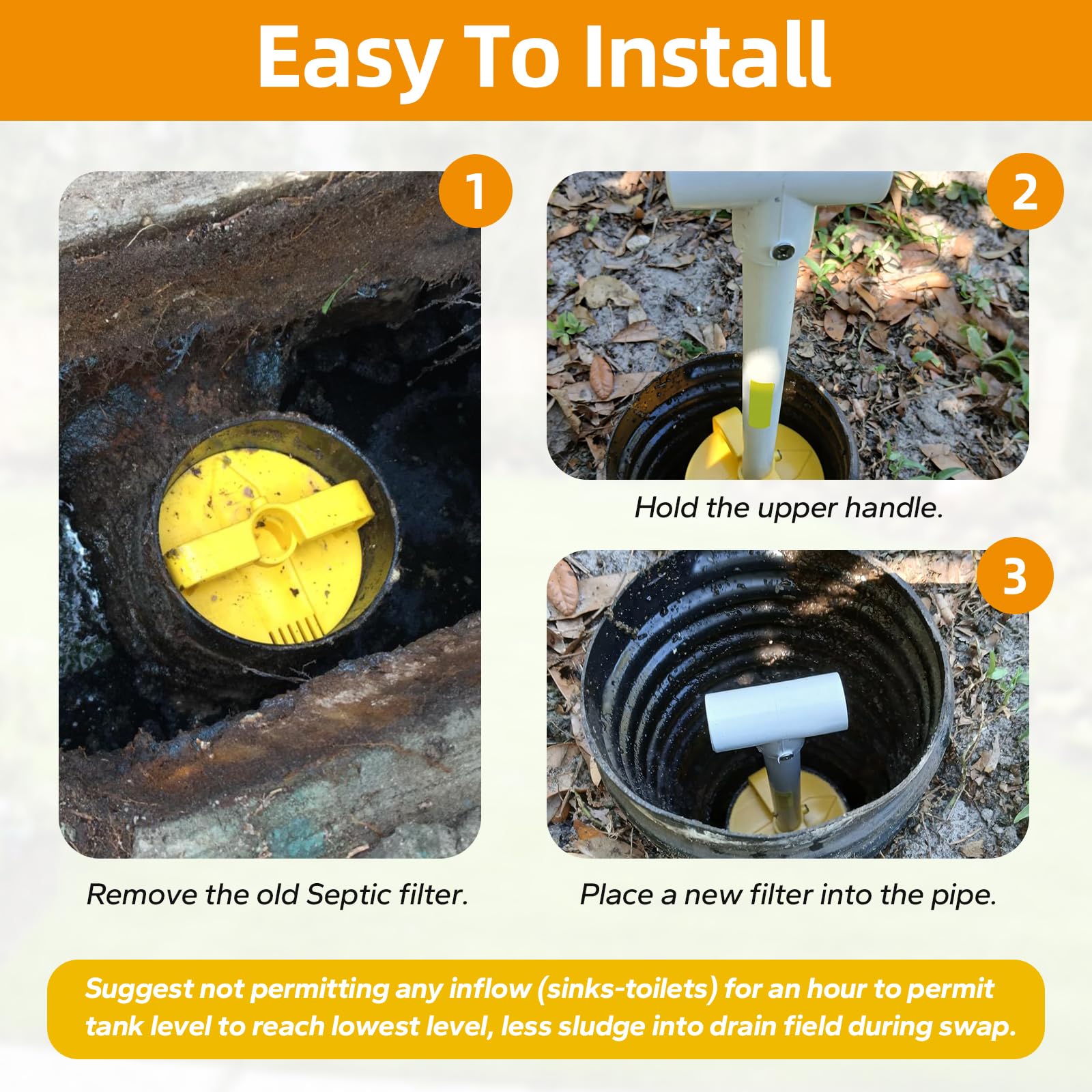 Easy To Install

1

Remove the old Septic filter.

2

Hold the upper handle.

3

Place a new filter into the pipe.

Suggest not permitting any inflow (sinks-toilets) for an hour to permit tank level to reach lowest level, less sludge into drain field during swap.