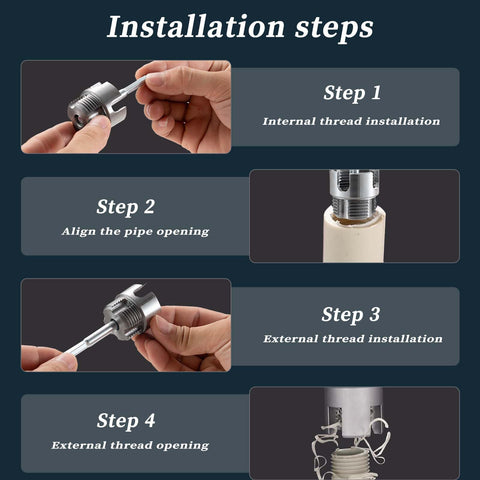 Installation steps

Step 1
Internal thread installation

Step 2
Align the pipe opening

Step 3
External thread installation

Step 4
External thread opening