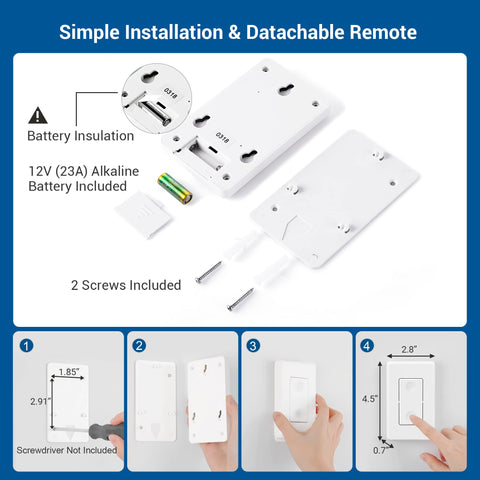 Simple Installation & Datachable Remote

0318

Battery Insulation

0318

12V (23A) Alkaline Battery Included

2 Screws Included

1

1.85"

2.91"

Screwdriver Not Included

2

3

4

2.8"

4.5"

0.7"