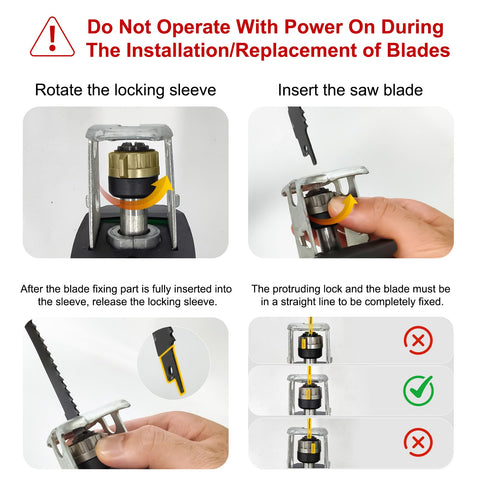 Do Not Operate With Power On During The Installation/Replacement of Blades

Rotate the locking sleeve

Insert the saw blade

After the blade fixing part is fully inserted into the sleeve, release the locking sleeve.

The protruding lock and the blade must be in a straight line to be completely fixed.