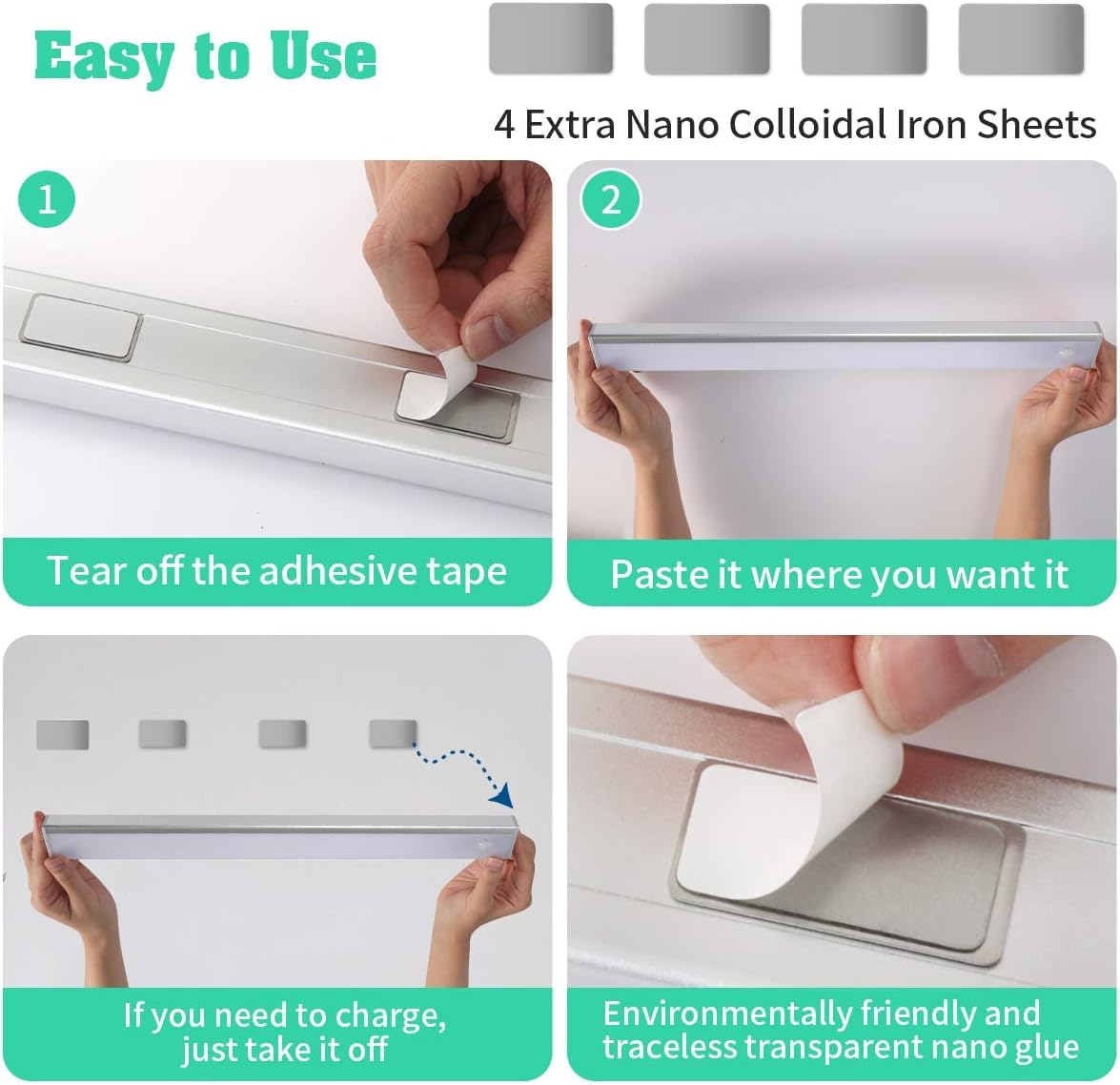 Easy to Use

4 Extra Nano Colloidal Iron Sheets

1

Tear off the adhesive tape

2

Paste it where you want it

If you need to charge, just take it off

Environmentally friendly and traceless transparent nano glue