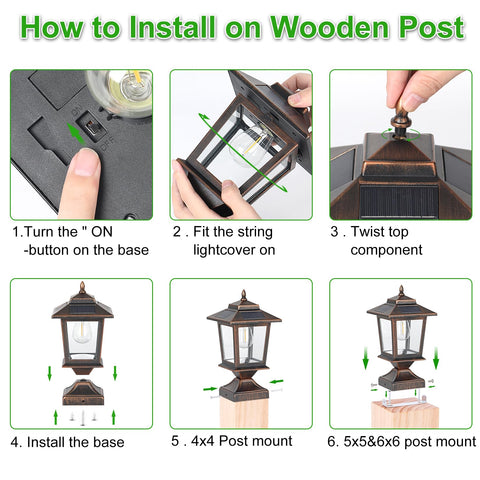 How to Install on Wooden Post

ON
OFF

1.Turn the " ON -button on the base

2 . Fit the string lightcover on

3 . Twist top component

4. Install the base

5 . 4x4 Post mount

6. 5x5&6x6 post mount