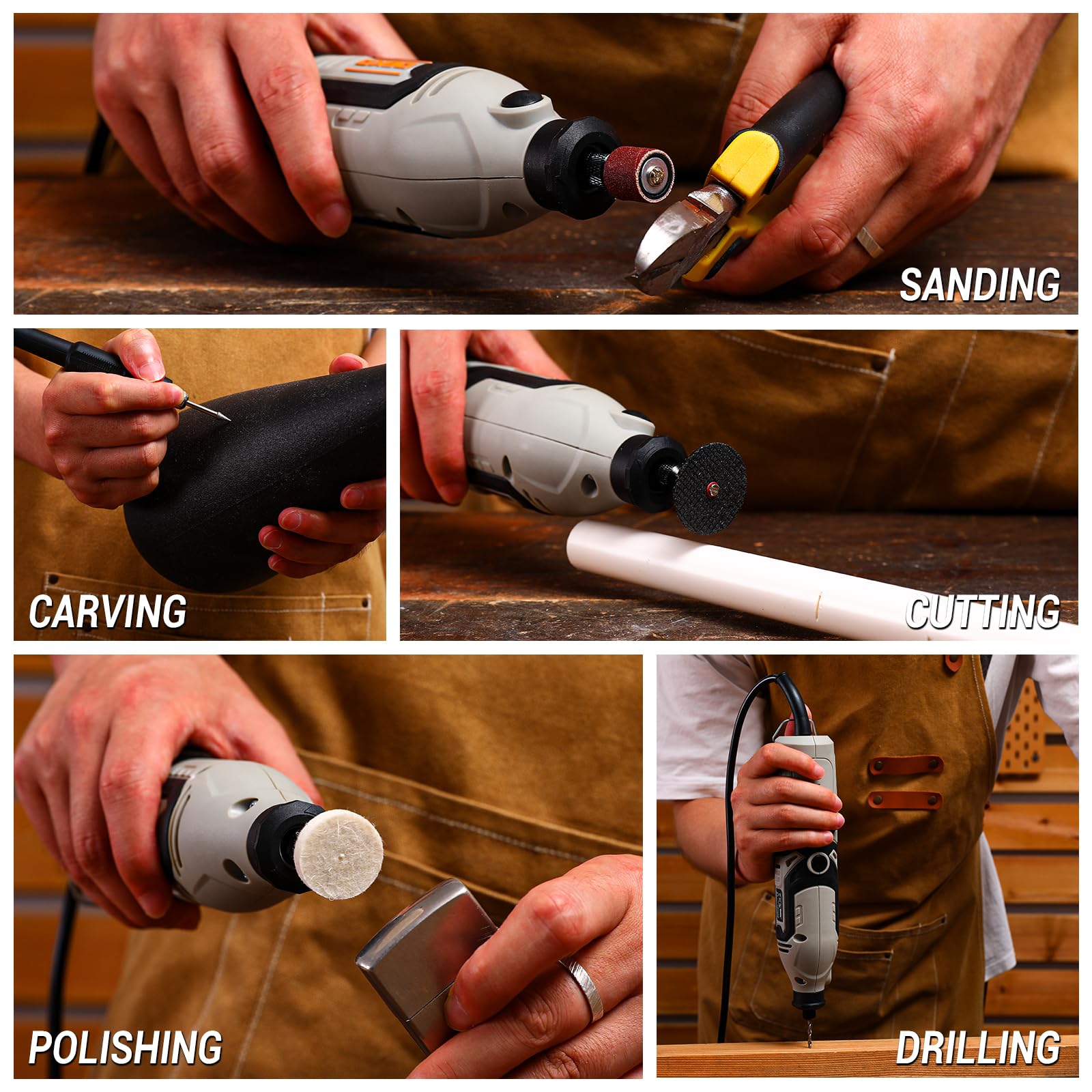 SANDING

CARVING

CUTTING

POLISHING

DRILLING