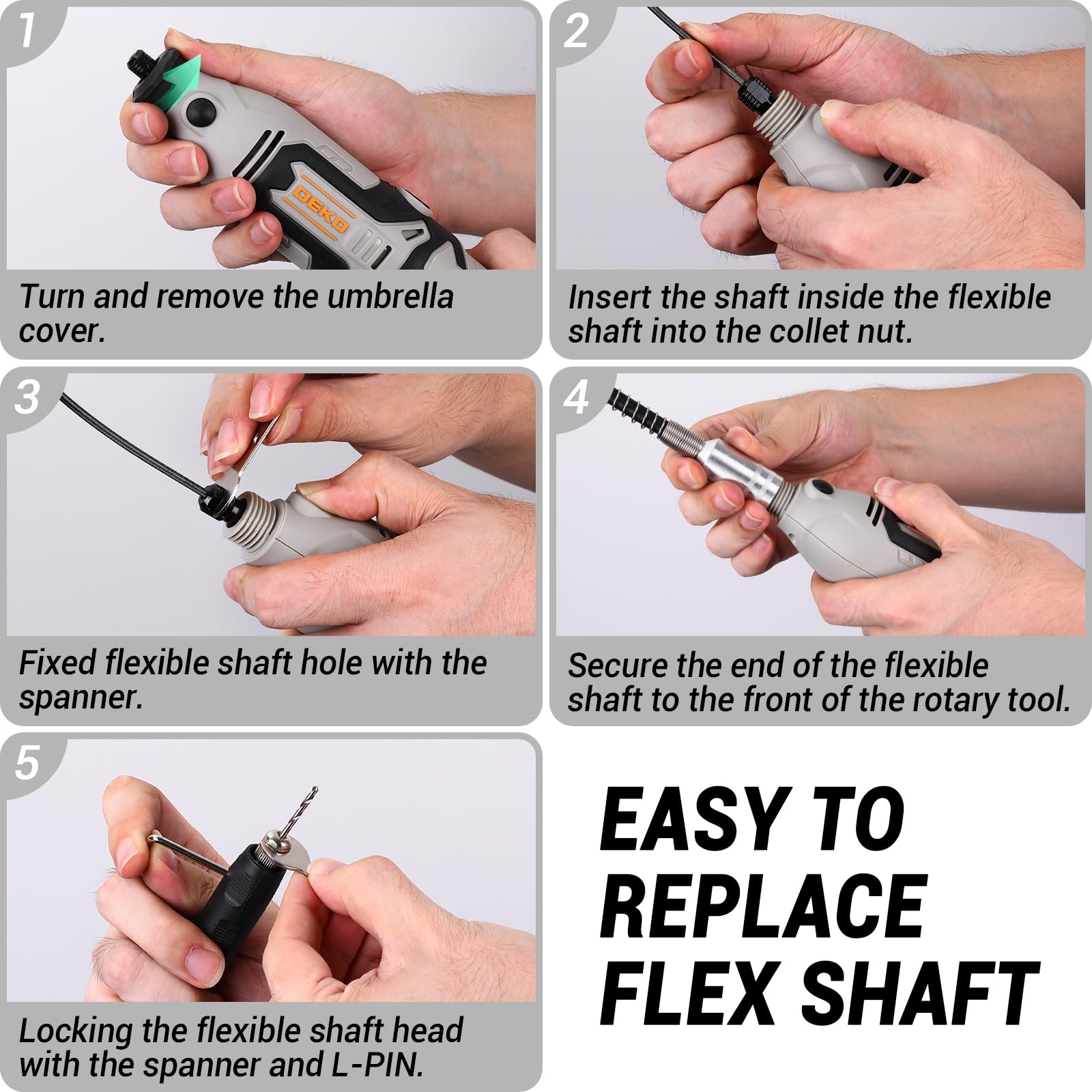 1

DEKO

Turn and remove the umbrella cover.

2

Insert the shaft inside the flexible shaft into the collet nut.

3

Fixed flexible shaft hole with the spanner.

4

Secure the end of the flexible shaft to the front of the rotary tool.

5

Locking the flexible shaft head with the spanner and L-PIN.

EASY TO REPLACE FLEX SHAFT