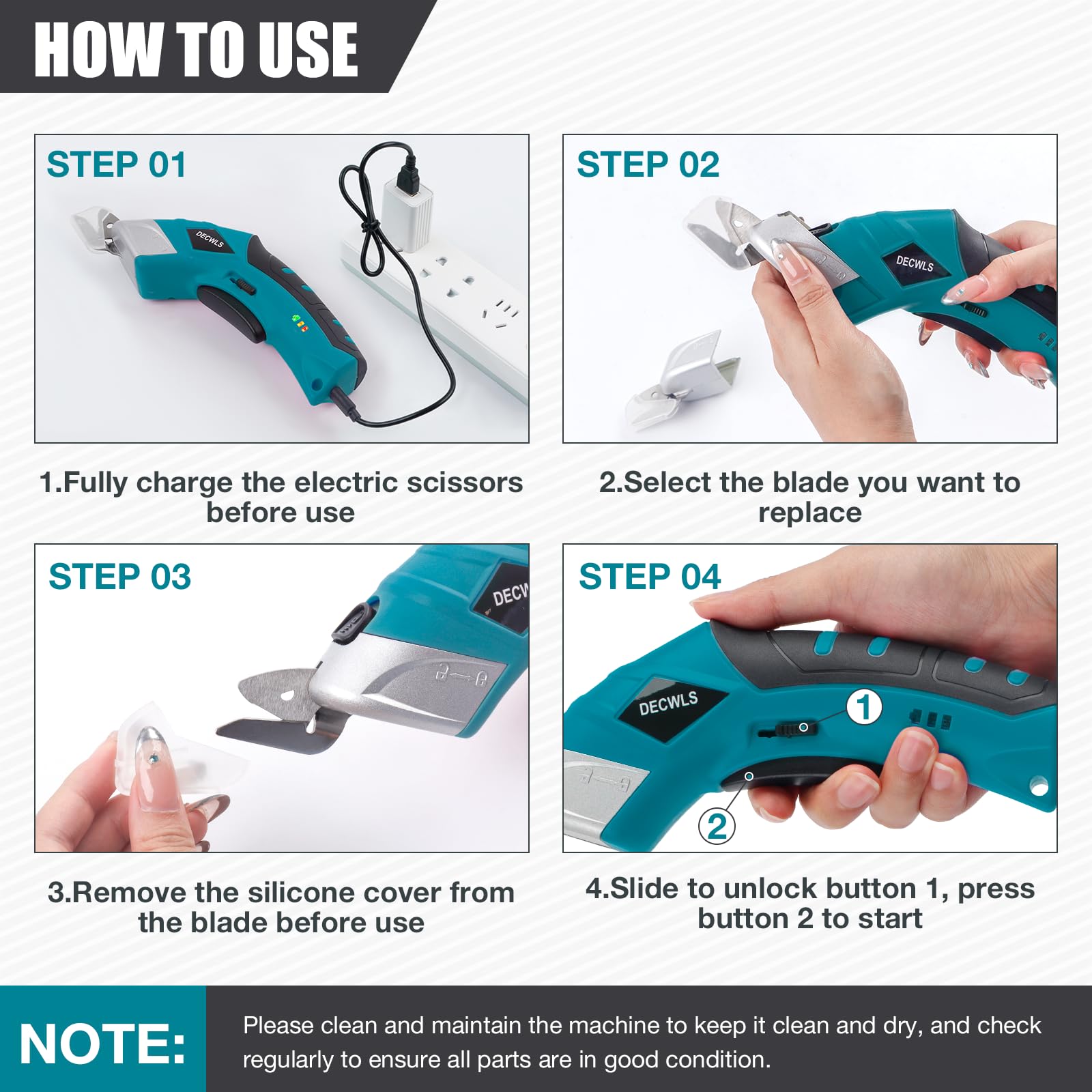 HOW TO USE

STEP 01

DECWLS

1.Fully charge the electric scissors before use

STEP 02

DECWLS

2.Select the blade you want to replace

STEP 03

DECW

3.Remove the silicone cover from the blade before use

STEP 04

DECWLS

1

2

4.Slide to unlock button 1, press button 2 to start

NOTE:

Please clean and maintain the machine to keep it clean and dry, and check regularly to ensure all parts are in good condition.