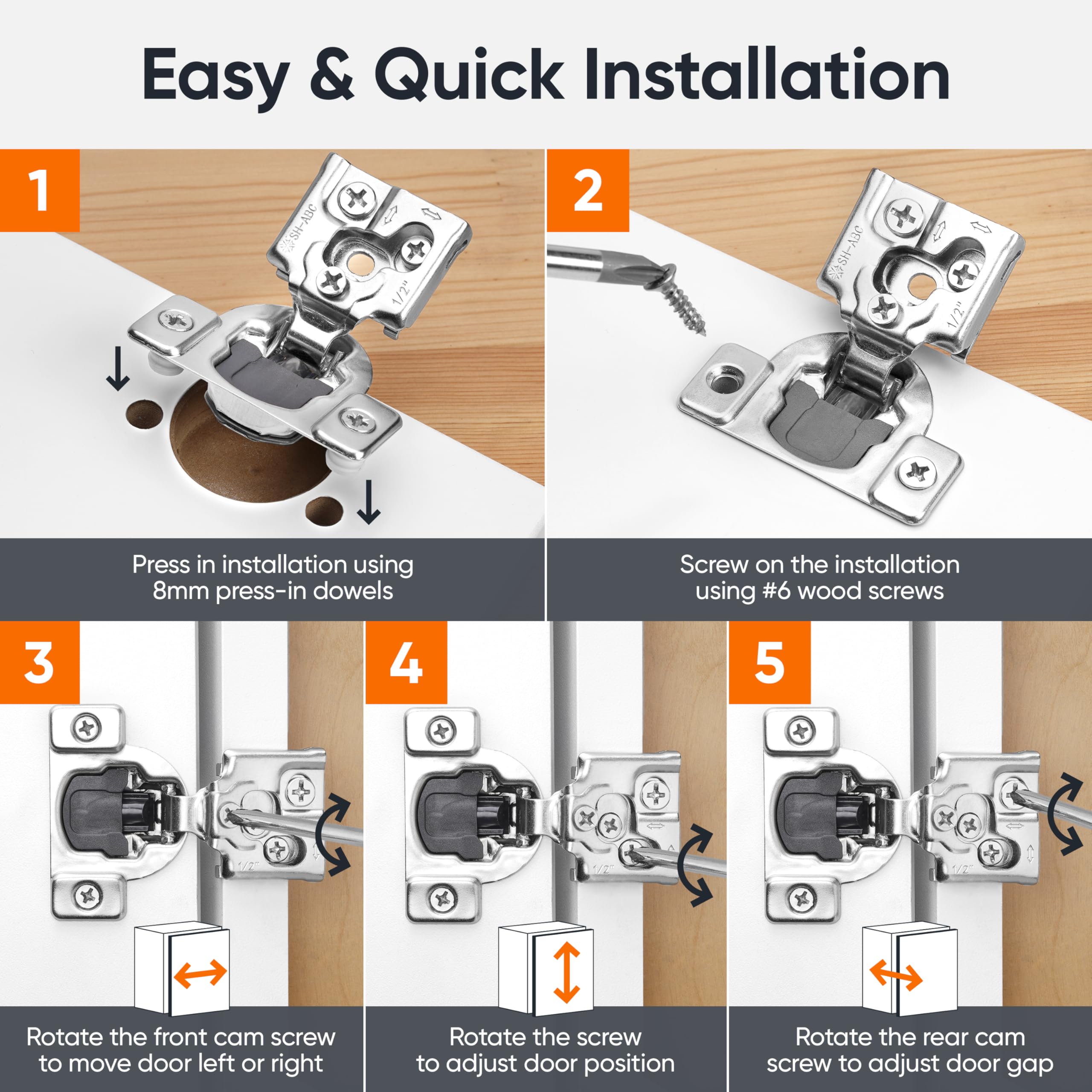 Easy & Quick Installation

1

SH-ABC

1/2"

Press in installation using 8mm press-in dowels

2

SH-ABC

1/2"

Screw on the installation using #6 wood screws

3

1/2"

Rotate the front cam screw to move door left or right

4

1/2"

Rotate the screw to adjust door position

5

1/2"

Rotate the rear cam screw to adjust door gap