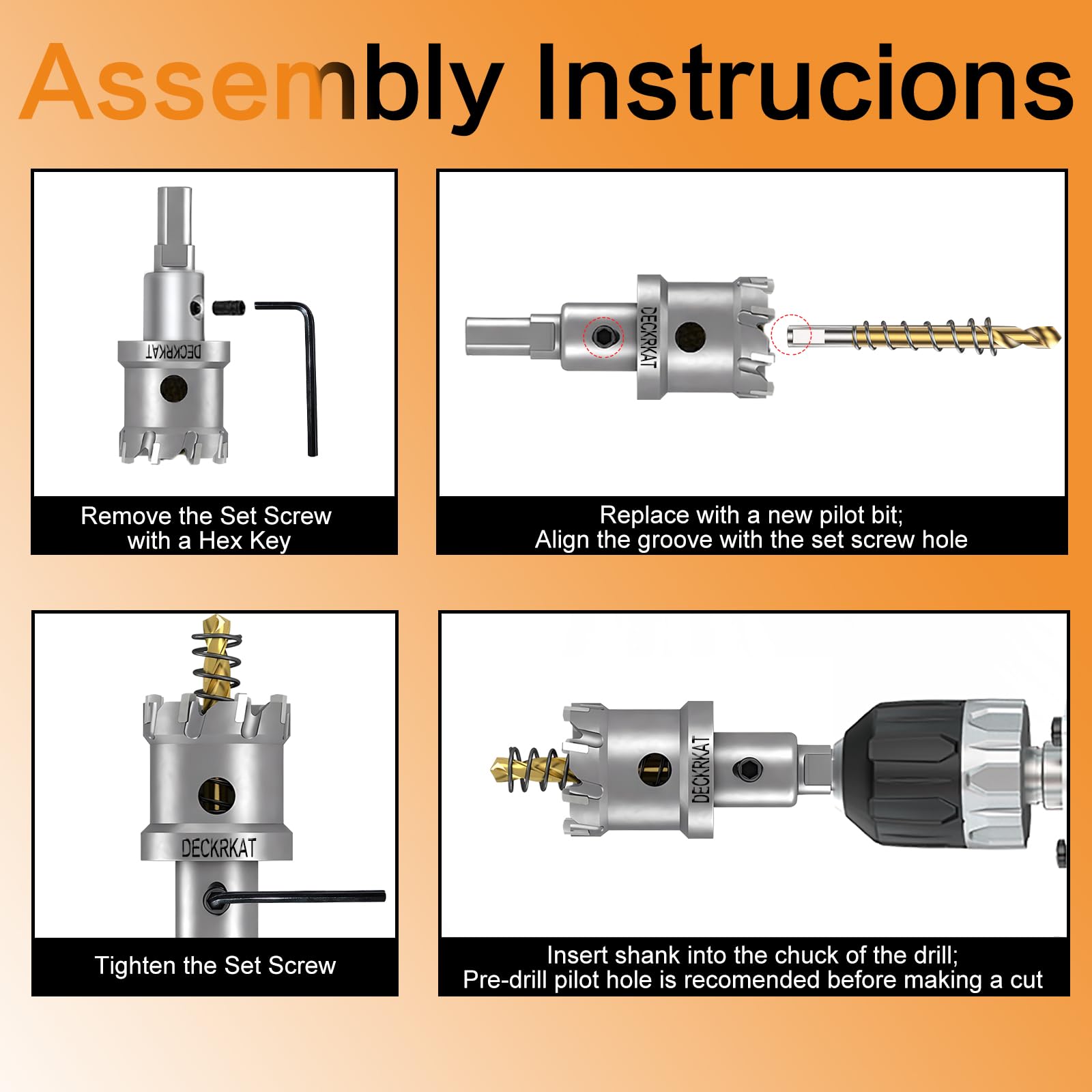 Assembly Instrucions

DECKRKAT

Remove the Set Screw with a Hex Key

DECKRKAT

Replace with a new pilot bit;
Align the groove with the set screw hole

DECKRKAT

Tighten the Set Screw

DECKRKAT

Insert shank into the chuck of the drill;
Pre-drill pilot hole is recomended before making a cut