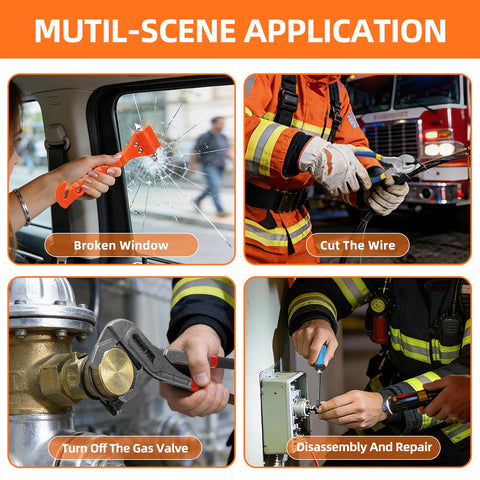 MUTIL-SCENE APPLICATION

Broken Window

Cut The Wire

Turn Off The Gas Valve

Disassembly And Repair