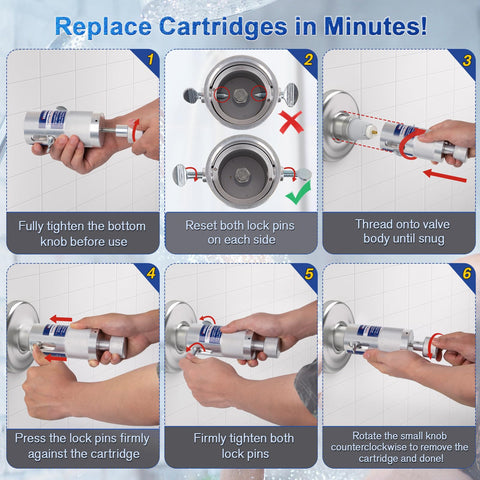 Replace Cartridges in Minutes!

1

Fully tighten the bottom knob before use

2

Reset both lock pins on each side

3

Thread onto valve body until snug

4

Press the lock pins firmly against the cartridge

5

Firmly tighten both lock pins

6

Rotate the small knob counterclockwise to remove the cartridge and done!