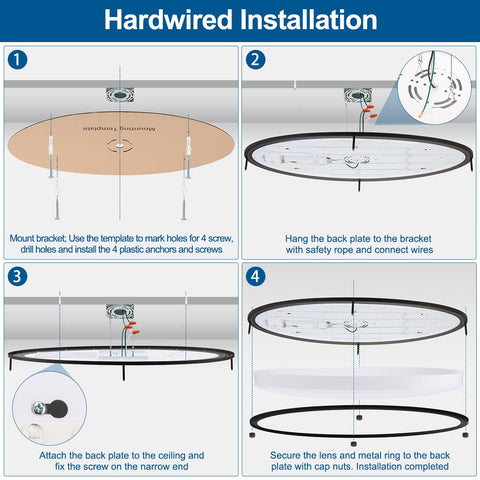 Hardwired Installation

1

Mounting Template

Mount bracket; Use the template to mark holes for 4 screw, drill holes and install the 4 plastic anchors and screws

2

Hang the back plate to the bracket with safety rope and connect wires

3

Attach the back plate to the ceiling and fix the screw on the narrow end

4

Secure the lens and metal ring to the back plate with cap nuts. Installation completed