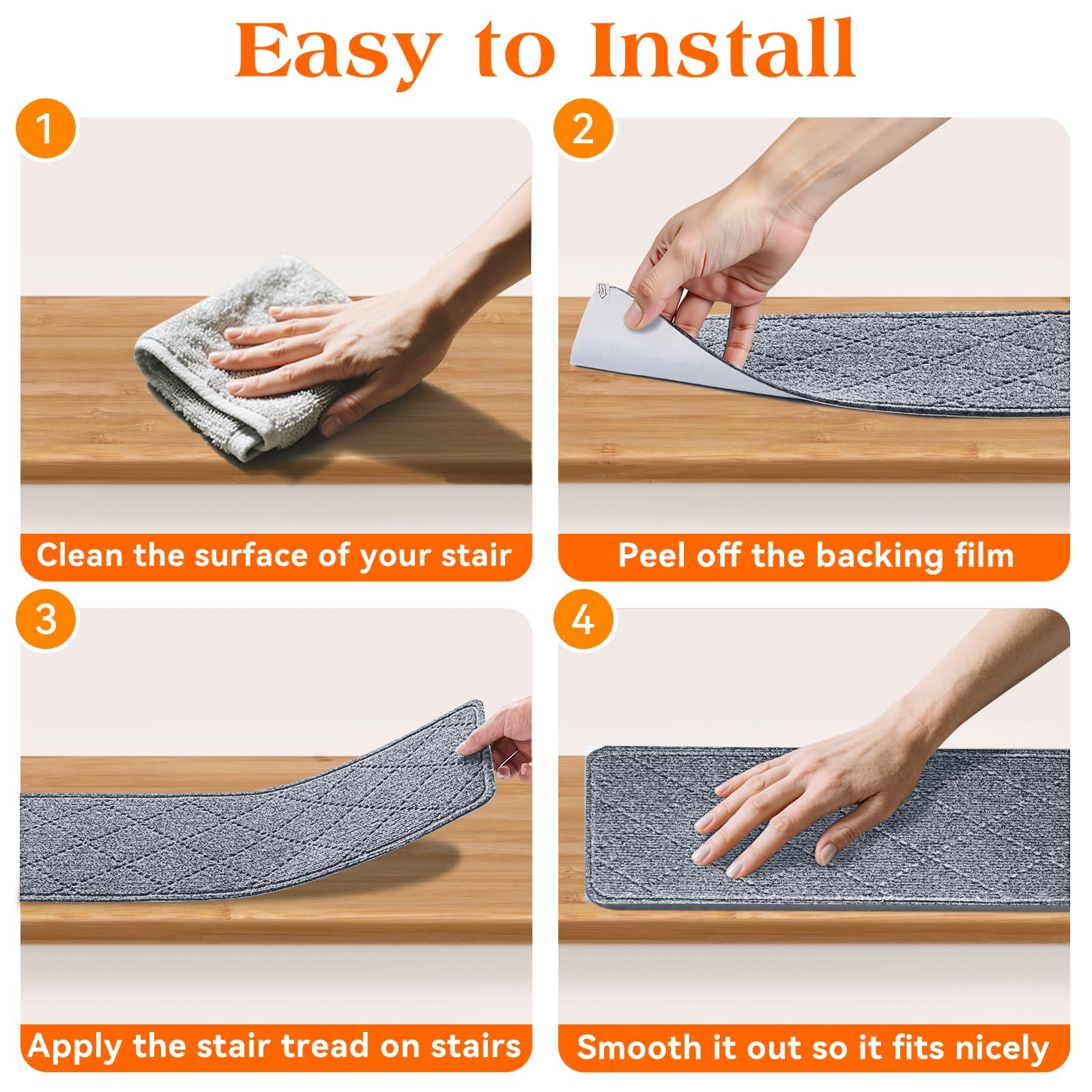 Easy to Install

1

Clean the surface of your stair

2

Peel off the backing film

3

Apply the stair tread on stairs

4

Smooth it out so it fits nicely