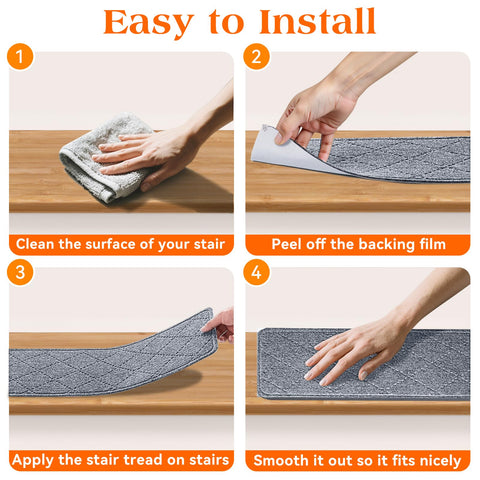 Easy to Install

1

Clean the surface of your stair

2

Peel off the backing film

3

Apply the stair tread on stairs

4

Smooth it out so it fits nicely