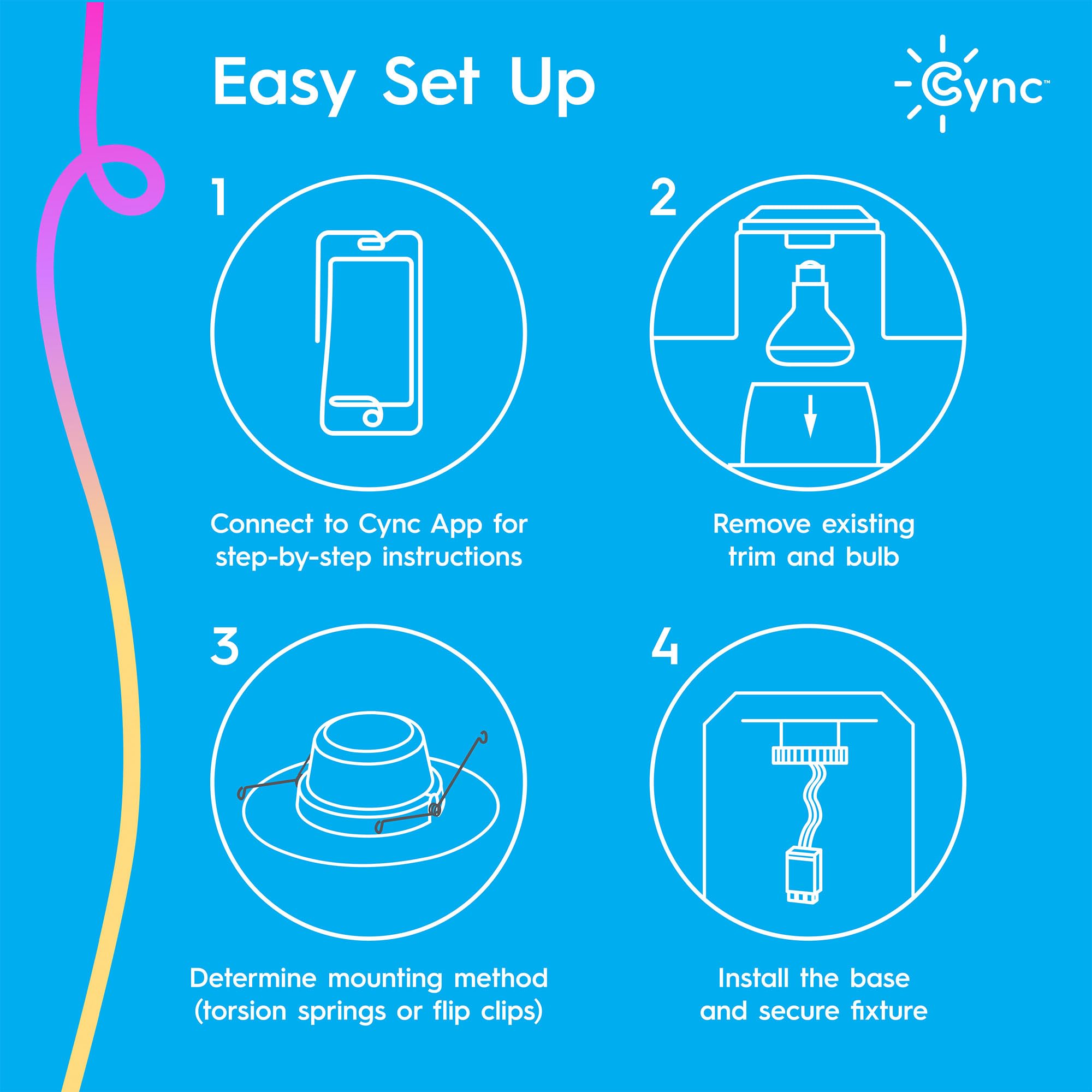 Easy Set Up

Cync™

1

Connect to Cync App for step-by-step instructions

2

Remove existing trim and bulb

3

Determine mounting method (torsion springs or flip clips)

4

Install the base and secure fixture