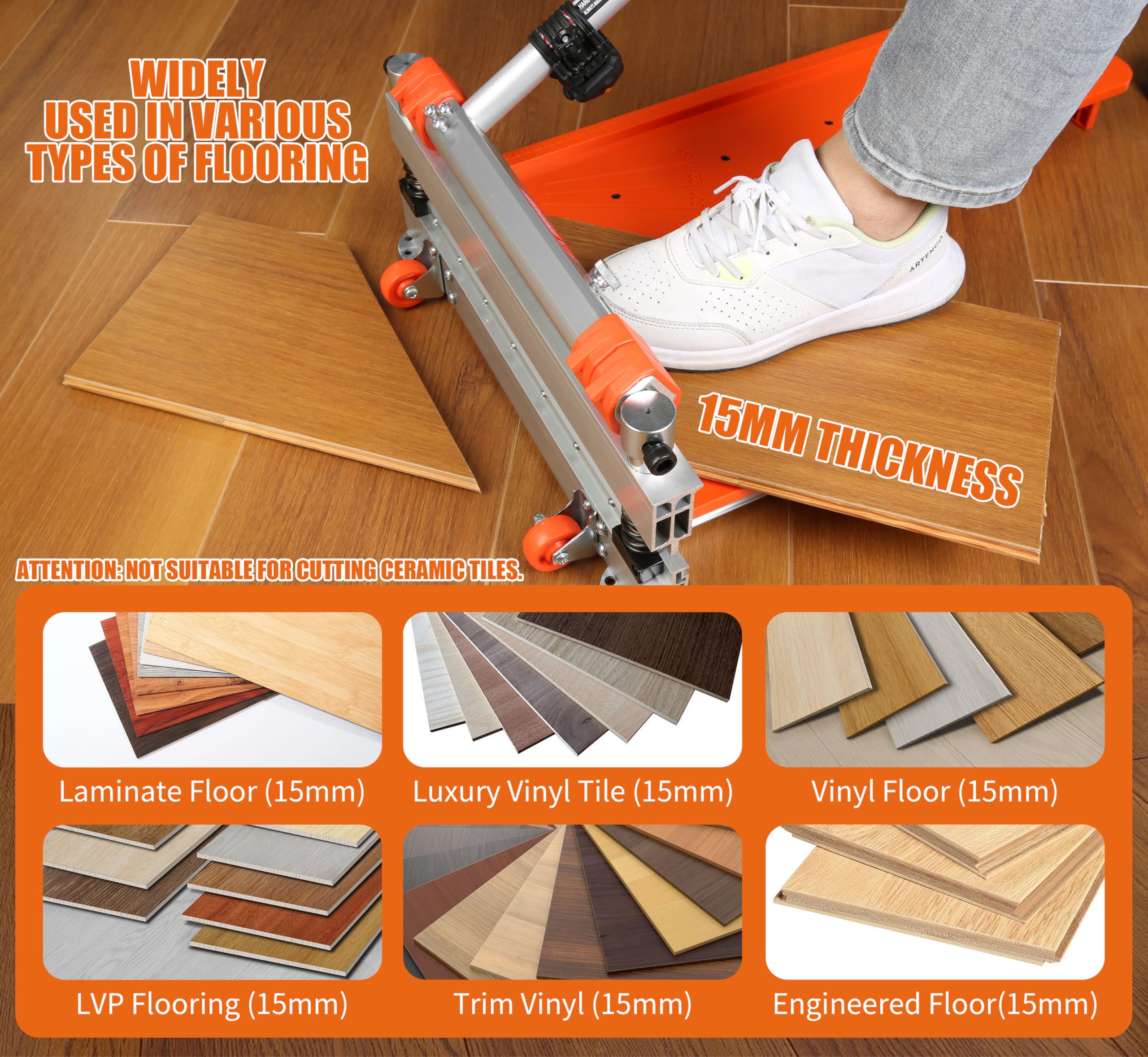 WIDELY USED IN VARIOUS TYPES OF FLOORING

ARTENGO

15MM THICKNESS

ATTENTION: NOT SUITABLE FOR CUTTING CERAMIC TILES.

Laminate Floor (15mm)

Luxury Vinyl Tile (15mm)

Vinyl Floor (15mm)

LVP Flooring (15mm)

Trim Vinyl (15mm)

Engineered Floor(15mm)