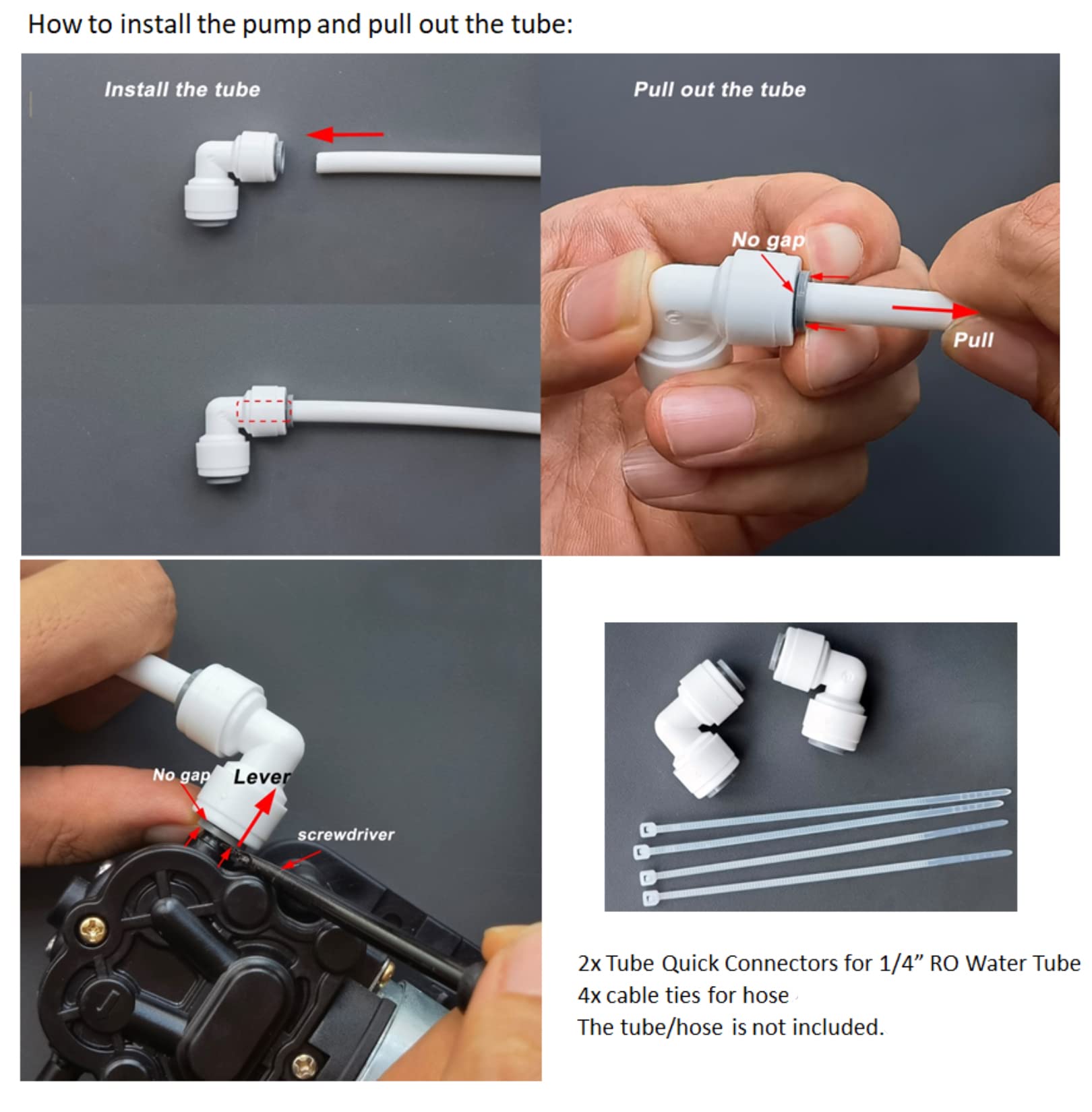 How to install the pump and pull out the tube:

Install the tube

Pull out the tube

No gap

Pull

No gap

Lever

screwdriver

2x Tube Quick Connectors for 1/4” RO Water Tube
4x cable ties for hose
The tube/hose is not included.