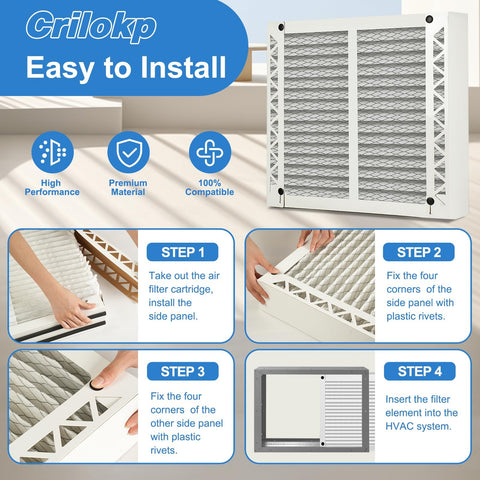 Crilokp
Easy to Install

High Performance

Premium Material

100% Compatible

STEP 1
Take out the air filter cartridge, install the side panel.

STEP 2
Fix the four corners of the side panel with plastic rivets.

STEP 3
Fix the four corners of the other side panel with plastic rivets.

STEP 4
Insert the filter element into the HVAC system.