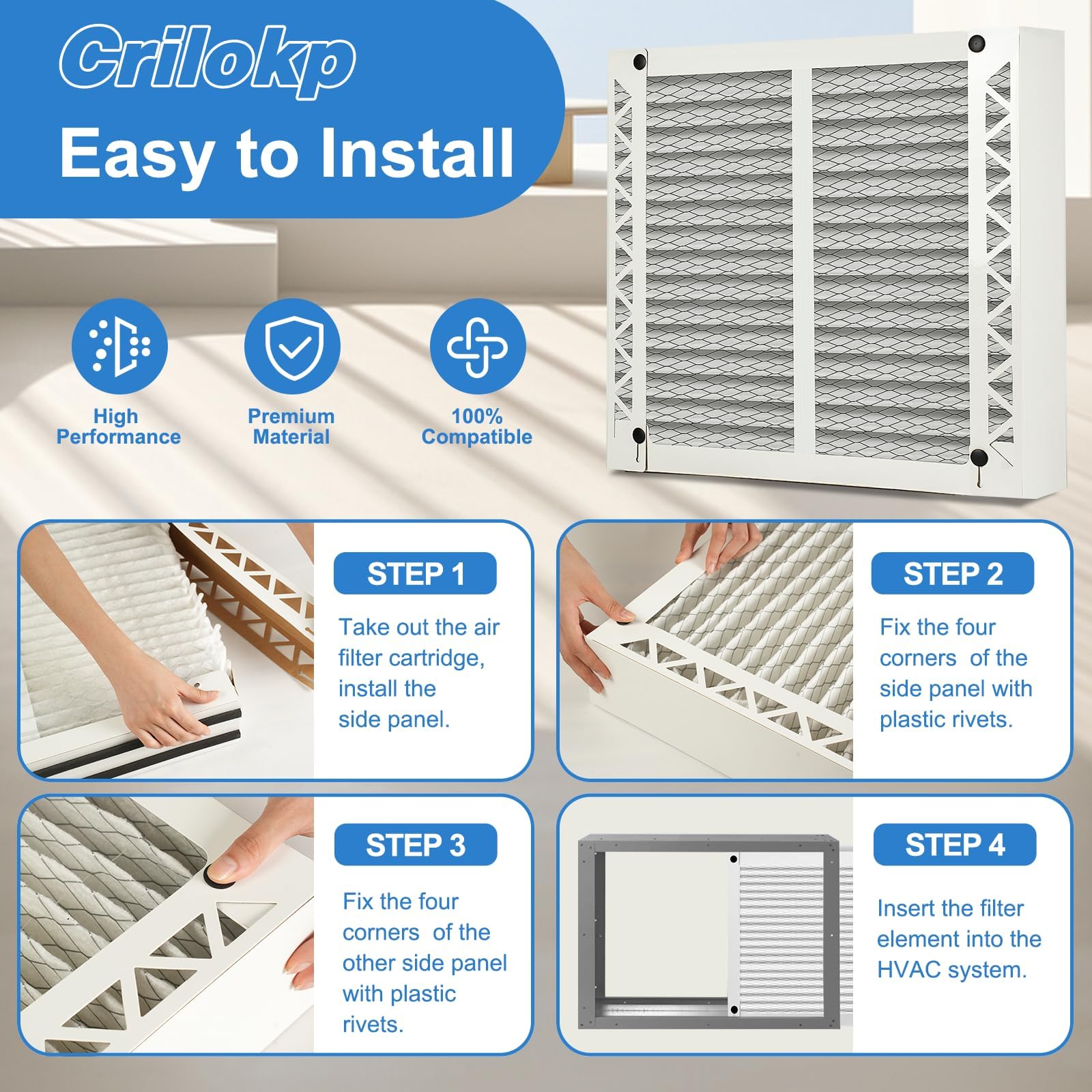 Crilokp
Easy to Install

High Performance

Premium Material

100% Compatible

STEP 1
Take out the air filter cartridge, install the side panel.

STEP 2
Fix the four corners of the side panel with plastic rivets.

STEP 3
Fix the four corners of the other side panel with plastic rivets.

STEP 4
Insert the filter element into the HVAC system.