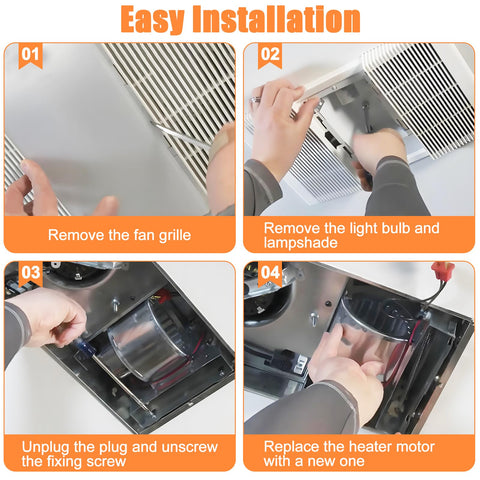 Easy Installation

01

Remove the fan grille

02

Remove the light bulb and lampshade

03

Unplug the plug and unscrew the fixing screw

04

Replace the heater motor with a new one