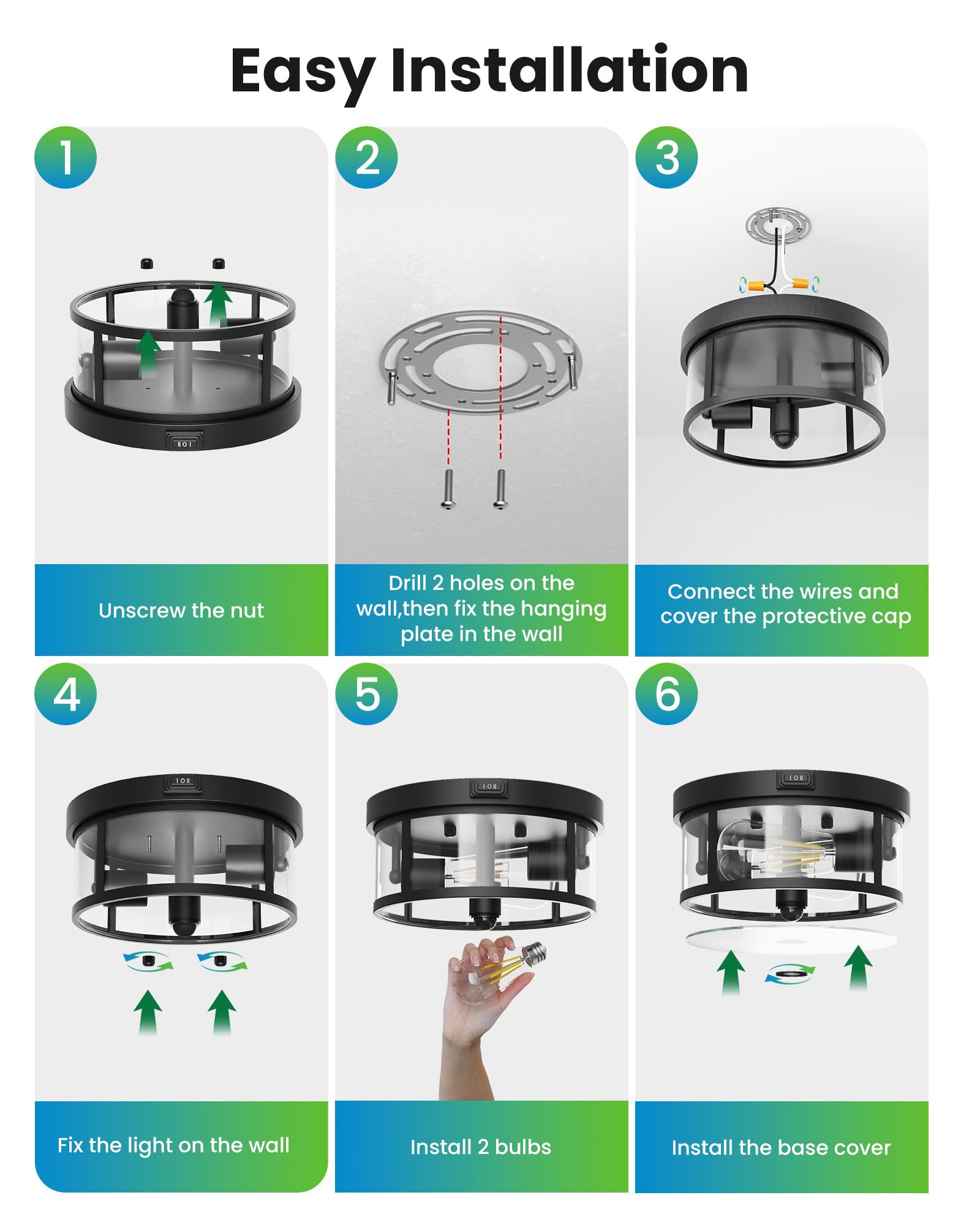 Easy Installation

1

Unscrew the nut

2

Drill 2 holes on the wall,then fix the hanging plate in the wall

3

Connect the wires and cover the protective cap

4

Fix the light on the wall

5

Install 2 bulbs

6

Install the base cover