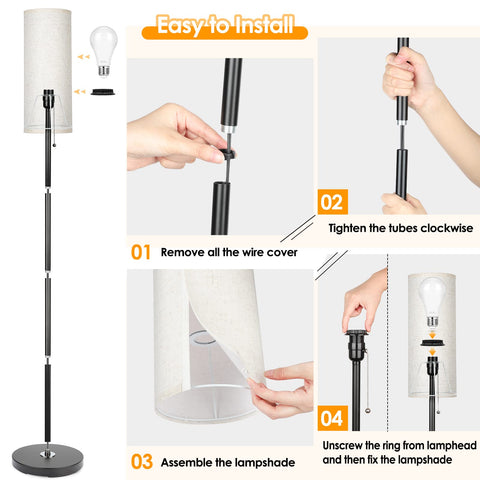 Easy to Install

01 Remove all the wire cover

02 Tighten the tubes clockwise

03 Assemble the lampshade

04 Unscrew the ring from lamphead and then fix the lampshade