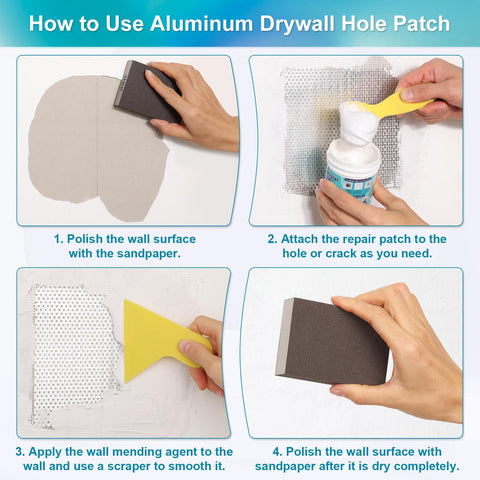 How to Use Aluminum Drywall Hole Patch

1. Polish the wall surface with the sandpaper.

2. Attach the repair patch to the hole or crack as you need.

3. Apply the wall mending agent to the wall and use a scraper to smooth it.

4. Polish the wall surface with sandpaper after it is dry completely.