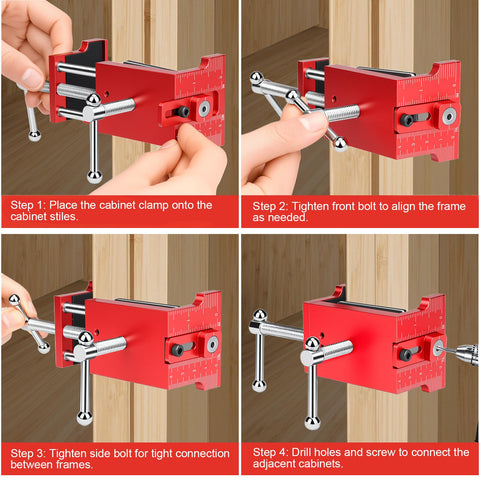 Step 1: Place the cabinet clamp onto the cabinet stiles.

Step 2: Tighten front bolt to align the frame as needed.

Step 3: Tighten side bolt for tight connection between frames.

Step 4: Drill holes and screw to connect the adjacent cabinets.