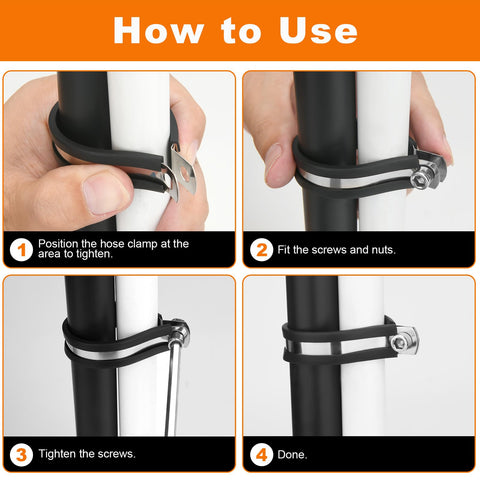 How to Use

1 Position the hose clamp at the area to tighten.

2 Fit the screws and nuts.

3 Tighten the screws.

4 Done.