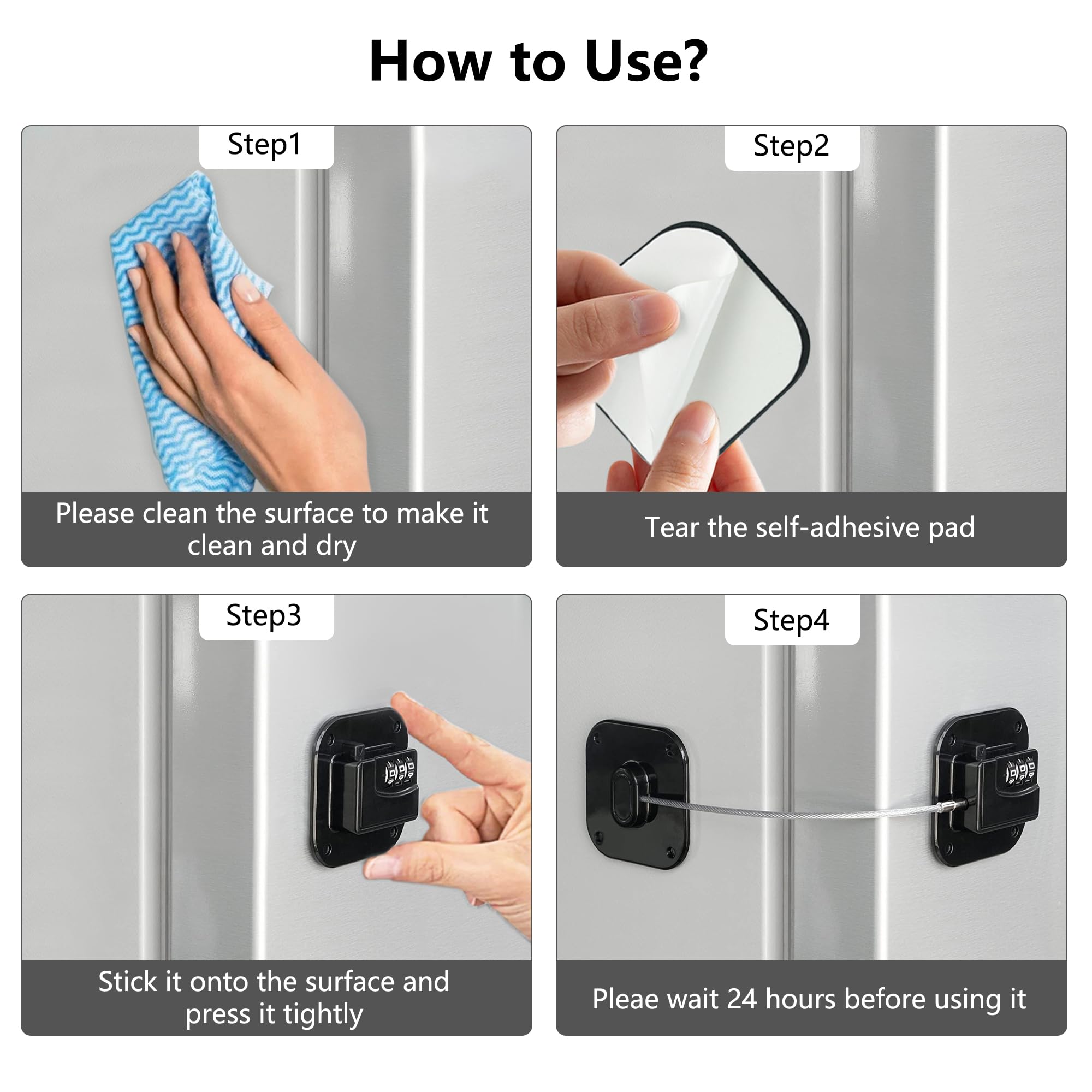 How to Use?

Step1

Please clean the surface to make it clean and dry

Step2

Tear the self-adhesive pad

Step3

Stick it onto the surface and press it tightly

Step4

Pleae wait 24 hours before using it