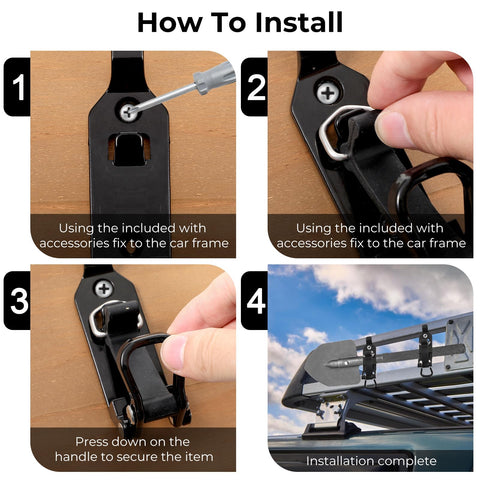 How To Install

1

Using the included with accessories fix to the car frame

2

Using the included with accessories fix to the car frame

3

Press down on the handle to secure the item

4

Installation complete