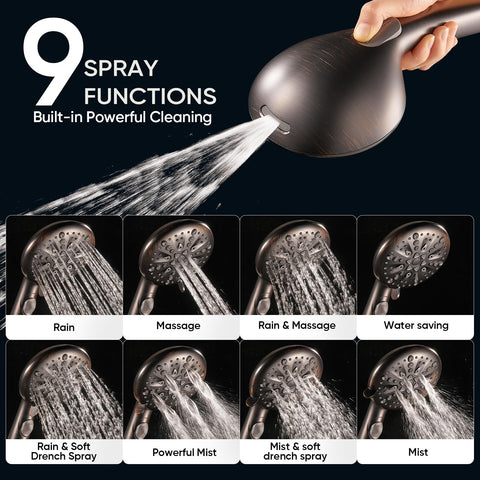 9 SPRAY FUNCTIONS
Built-in Powerful Cleaning

Rain

Massage

Rain & Massage

Water saving

Rain & Soft Drench Spray

Powerful Mist

Mist & soft drench spray

Mist