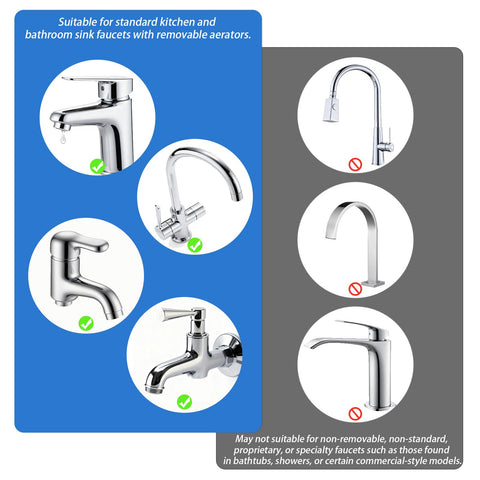 Suitable for standard kitchen and bathroom sink faucets with removable aerators.

May not suitable for non-removable, non-standard, proprietary, or specialty faucets such as those found in bathtubs, showers, or certain commercial-style models.