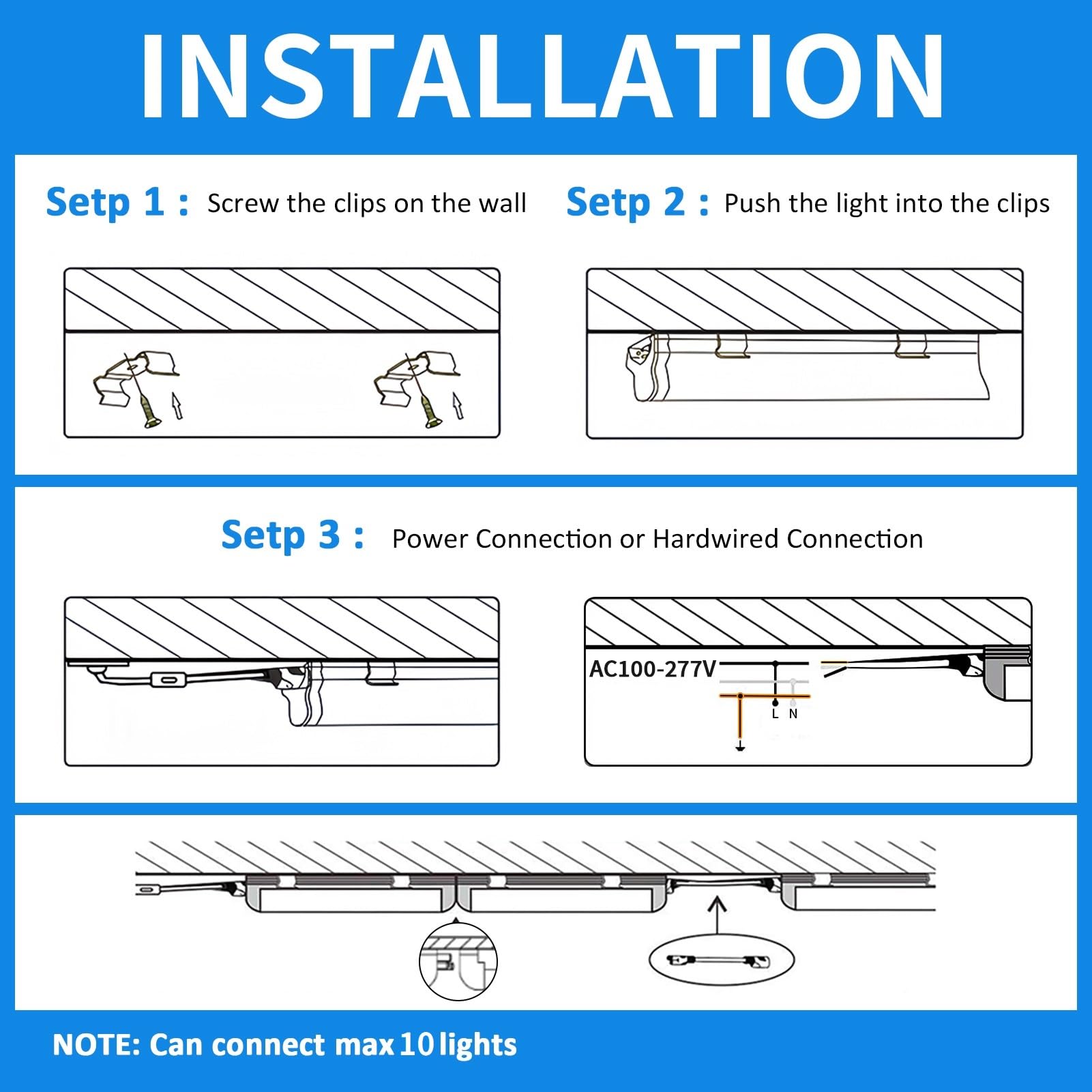 INSTALLATION

Setp 1 : Screw the clips on the wall

Setp 2 : Push the light into the clips

Setp 3 : Power Connection or Hardwired Connection

AC100-277V

L N

NOTE: Can connect max 10 lights