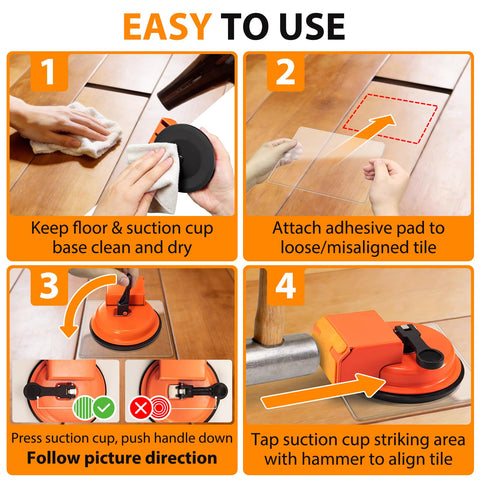 EASY TO USE

1

Keep floor & suction cup base clean and dry

2

Attach adhesive pad to loose/misaligned tile

3

Press suction cup, push handle down
Follow picture direction

4

Tap suction cup striking area with hammer to align tile