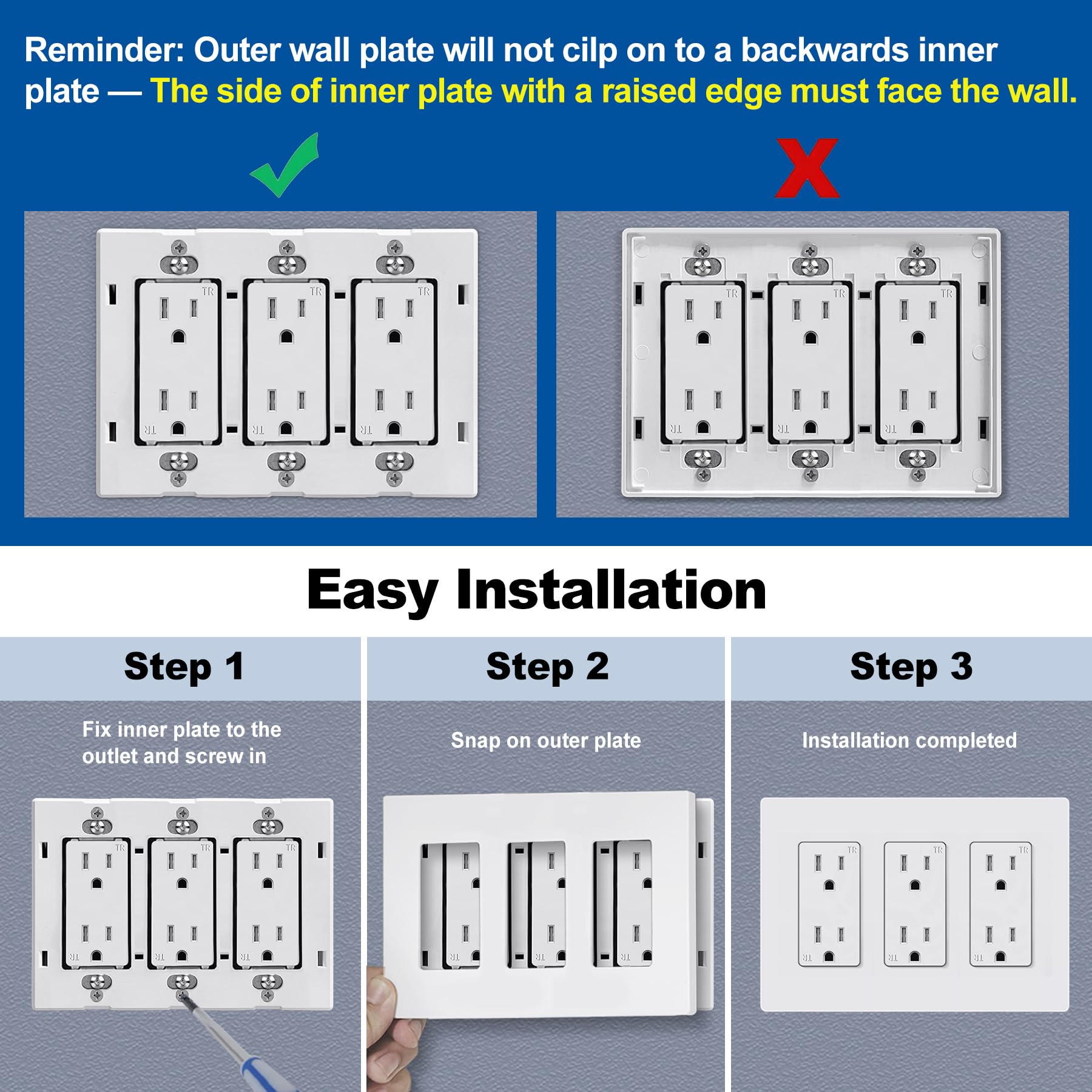 Reminder: Outer wall plate will not cilp on to a backwards inner plate — The side of inner plate with a raised edge must face the wall.

TR TR TR TR TR TR

TR TR TR TR TR TR

Easy Installation

Step 1

Fix inner plate to the outlet and screw in

Step 2

Snap on outer plate

Step 3

Installation completed